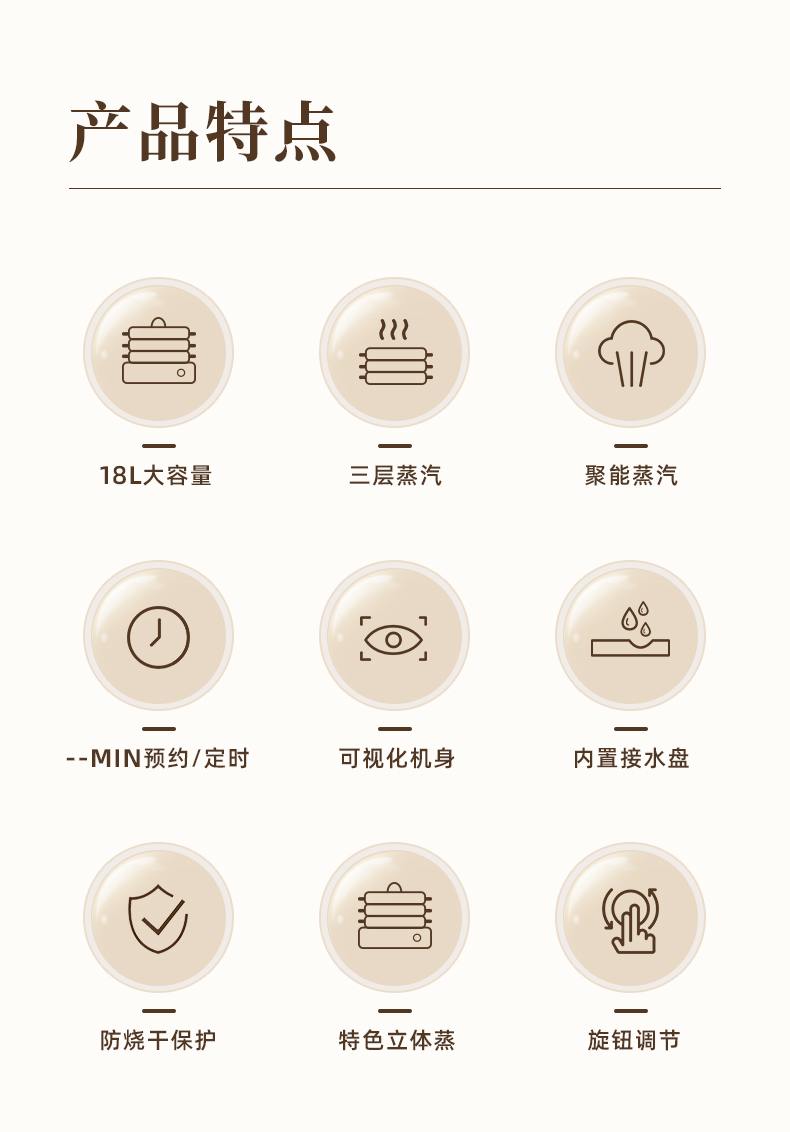 产品特点

18L大容量

三层蒸汽

聚能蒸汽

--MIN预约/定时

可视化机身

内置接水盘

防烧干保护

特色立体蒸

旋钮调节