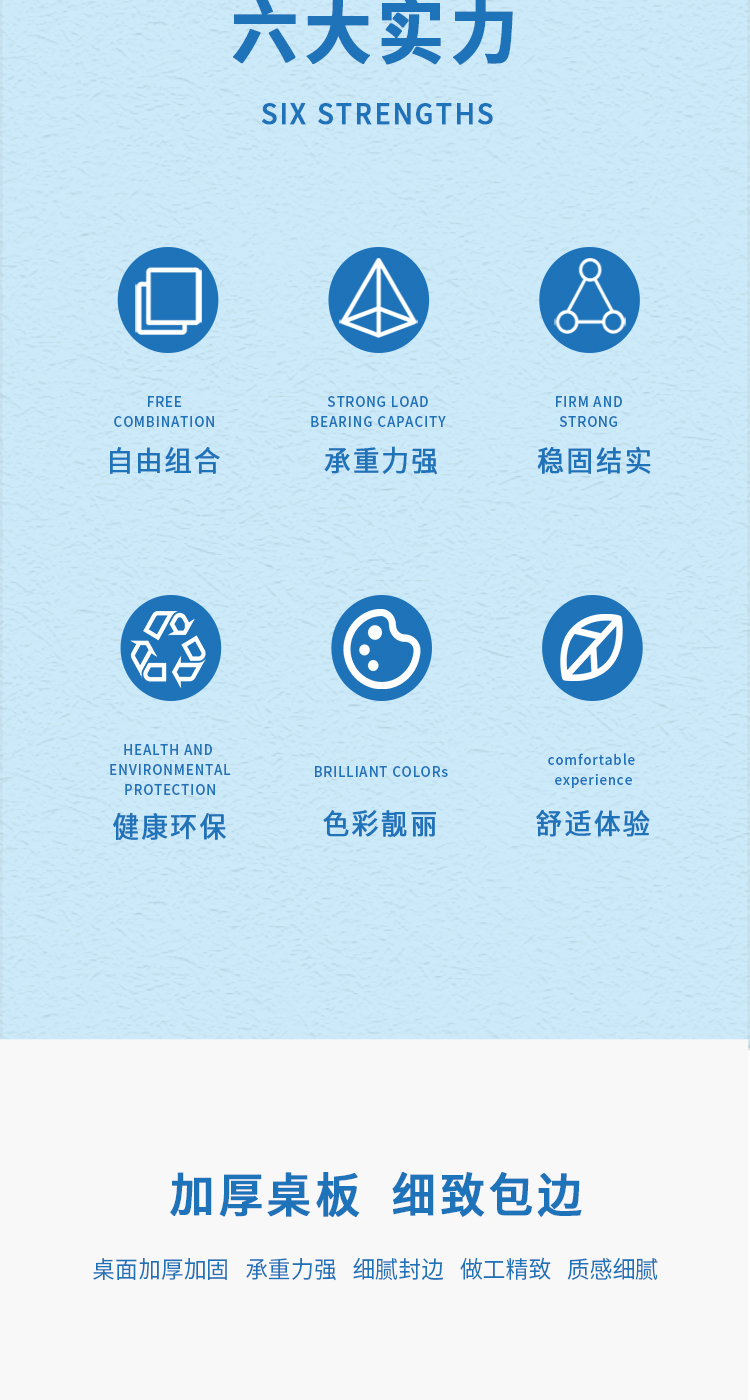 六大实力

SIX STRENGTHS

FREE
COMBINATION
自由组合

STRONG LOAD
BEARING CAPACITY
承重力强

FIRM AND
STRONG
稳固结实

HEALTH AND
ENVIRONMENTAL
PROTECTION
健康环保

BRILLIANT COLORs
色彩靓丽

comfortable
experience
舒适体验

加厚桌板 细致包边

桌面加厚加固 承重力强 细腻封边 做工精致 质感细腻