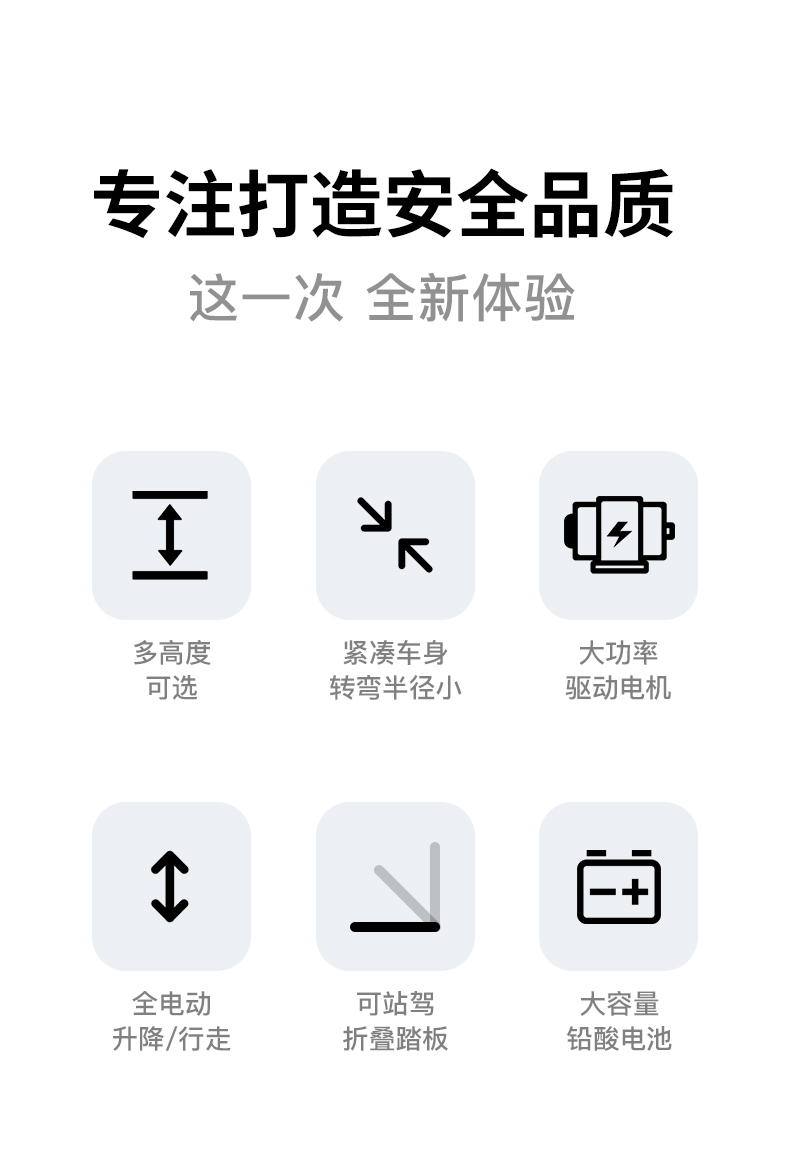 专注打造安全品质

这一次 全新体验

多高度
可选

紧凑车身
转弯半径小

大功率
驱动电机

全电动
升降/行走

可站驾
折叠踏板

大容量
铅酸电池