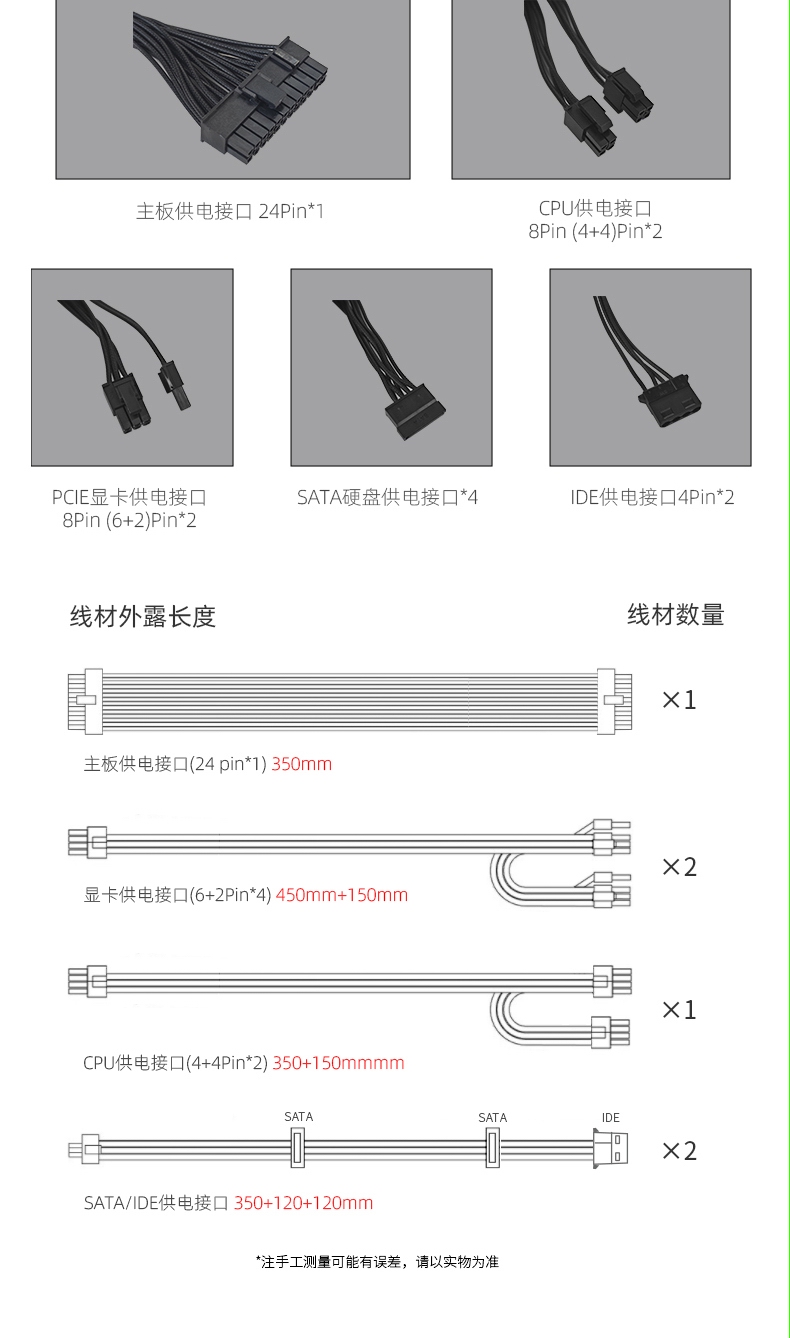 主板供电接口 24Pin*1

CPU供电接口
8Pin (4+4)Pin*2

PCIE显卡供电接口
8Pin (6+2)Pin*2

SATA硬盘供电接口*4

IDE供电接口4Pin*2

线材外露长度

线材数量

×1

主板供电接口(24 pin*1) 350mm

×2

显卡供电接口(6+2Pin*4) 450mm+150mm

×1

CPU供电接口(4+4Pin*2) 350+150mmmm

SATA

SATA

IDE

×2

SATA/IDE供电接口 350+120+120mm

*注手工测量可能有误差，请以实物为准