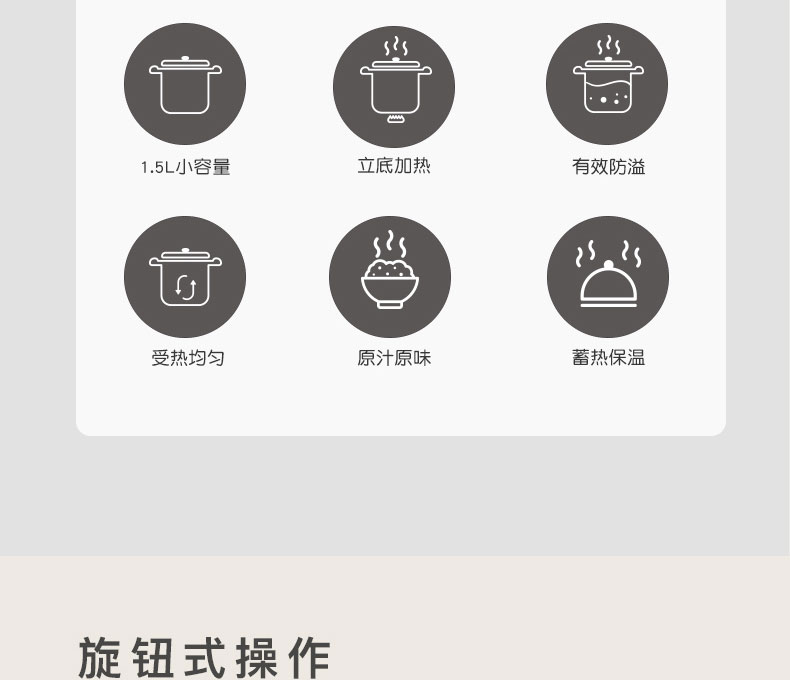 1.5L小容量

立底加热

有效防溢

受热均匀

原汁原味

蓄热保温

旋钮式操作