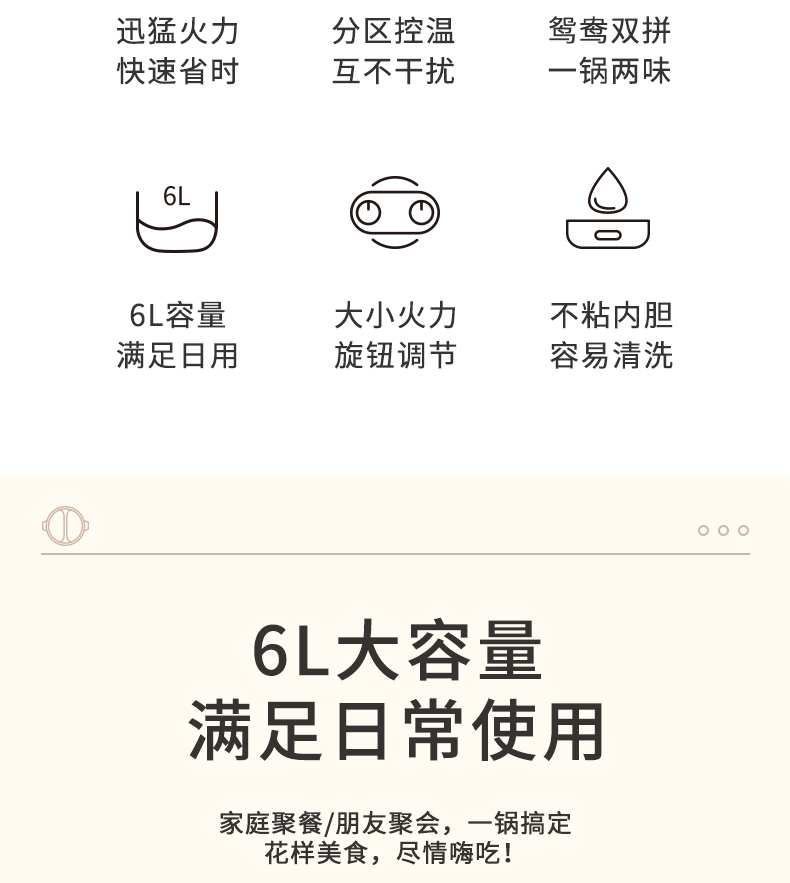 迅猛火力
快速省时

分区控温
互不干扰

鸳鸯双拼
一锅两味

6L

6L容量
满足日用

大小火力
旋钮调节

不粘内胆
容易清洗

6L大容量
满足日常使用

家庭聚餐/朋友聚会，一锅搞定
花样美食，尽情嗨吃！