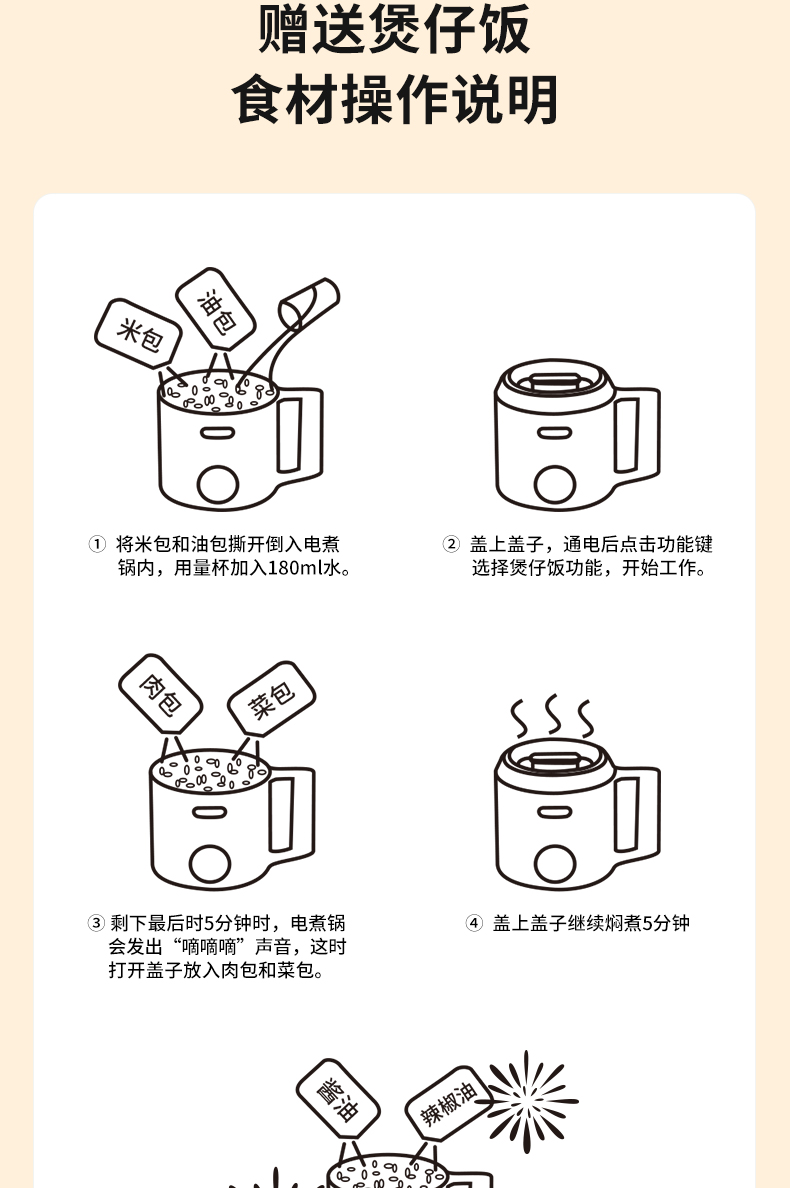 赠送煲仔饭
食材操作说明

米包
油包

① 将米包和油包撕开倒入电煮锅内，用量杯加入180ml水。

② 盖上盖子，通电后点击功能键选择煲仔饭功能，开始工作。

肉包
菜包

③ 剩下最后时5分钟时，电煮锅会发出“嘀嘀嘀”声音，这时打开盖子放入肉包和菜包。

④ 盖上盖子继续焖煮5分钟

酱油
辣椒油