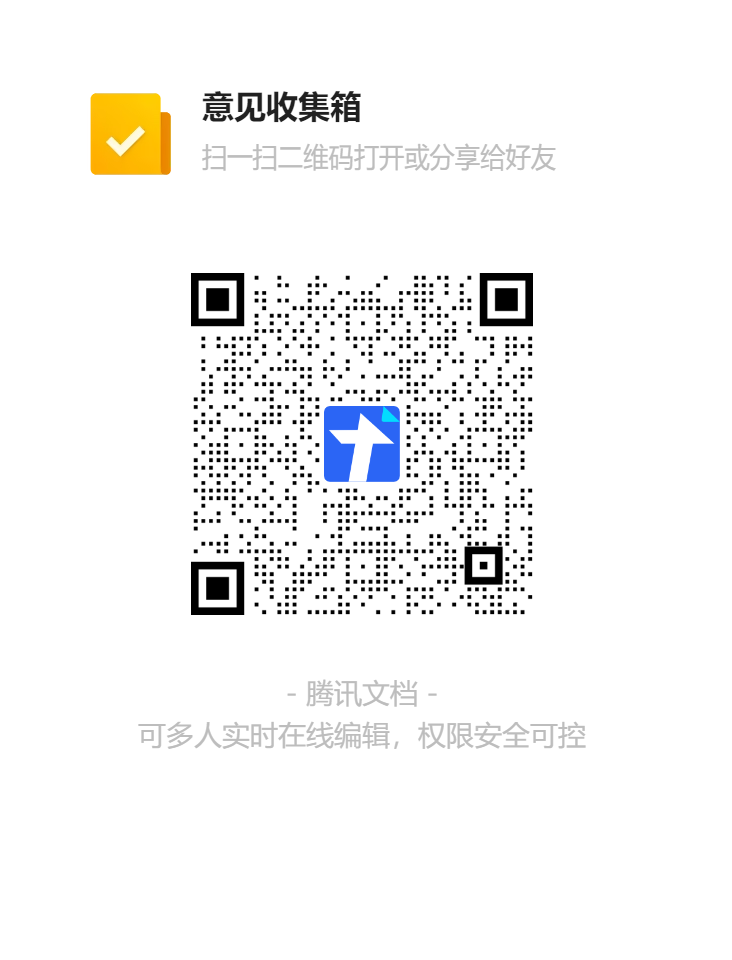 意见收集箱
扫一扫二维码打开或分享给好友

- 腾讯文档 -
可多人实时在线编辑，权限安全可控