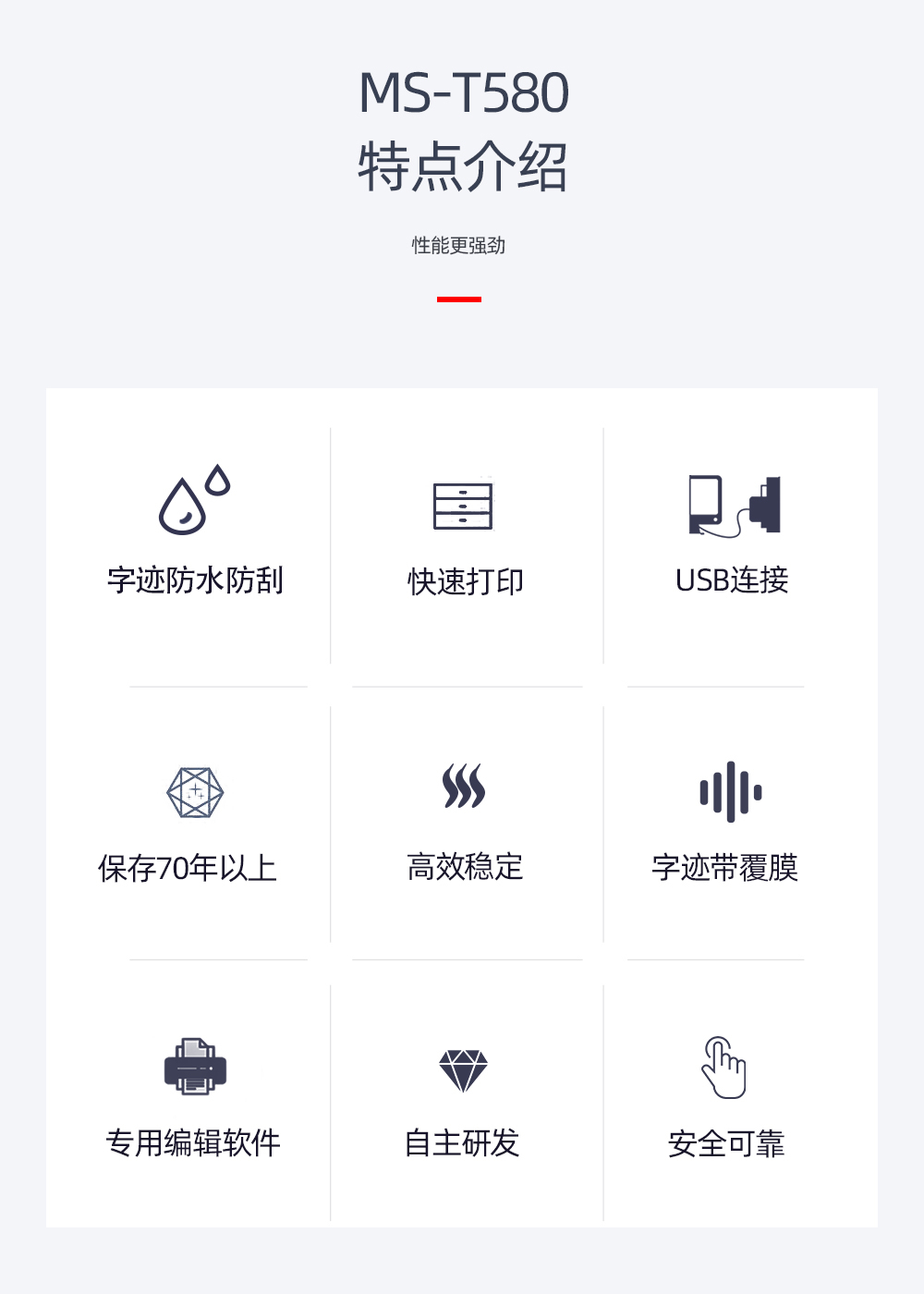 MS-T580
特点介绍

性能更强劲

字迹防水防刮

快速打印

USB连接

保存70年以上

高效稳定

字迹带覆膜

专用编辑软件

自主研发

安全可靠