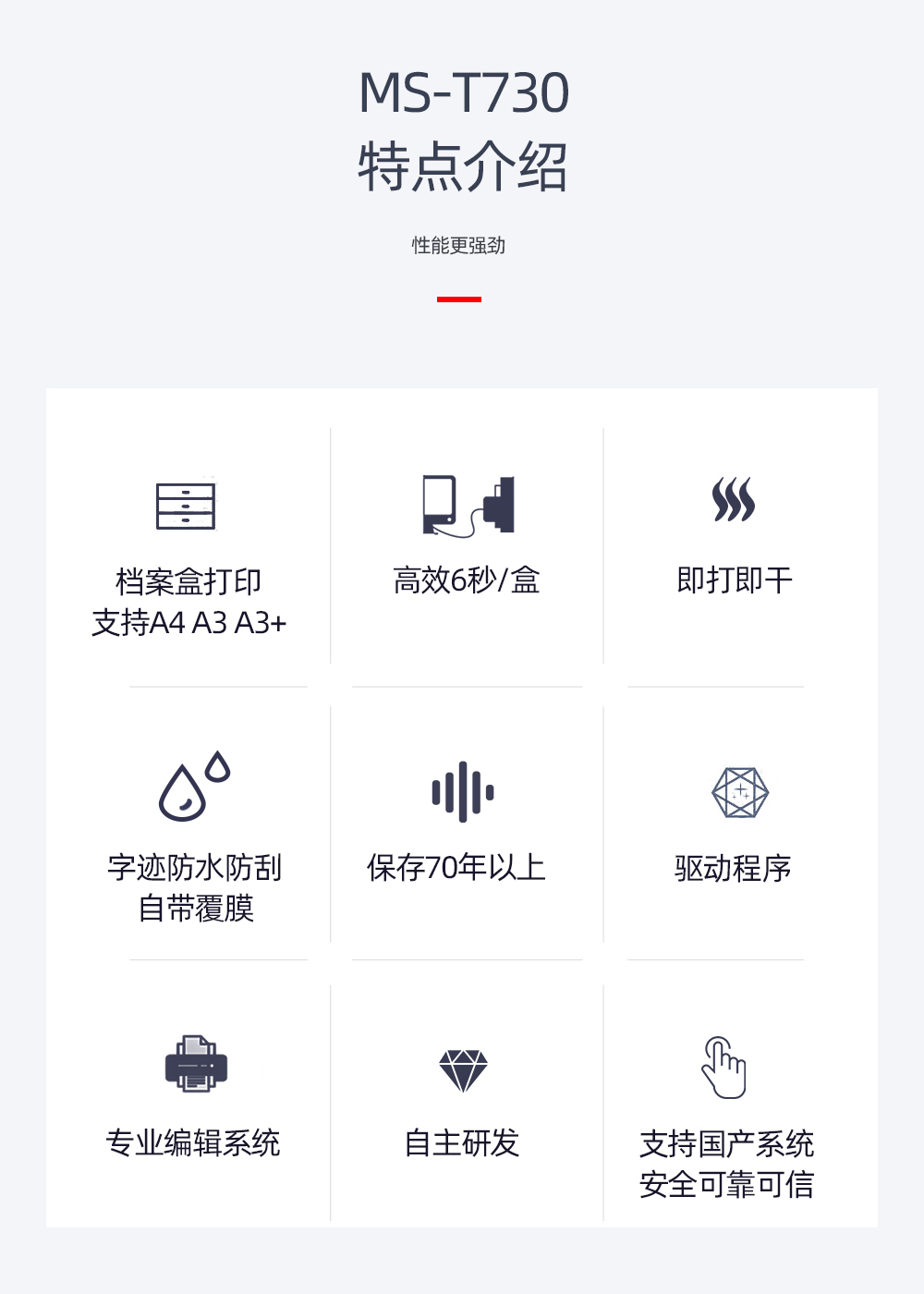 MS-T730
特点介绍

性能更强劲

档案盒打印
支持A4 A3 A3+

高效6秒/盒

即打即干

字迹防水防刮
自带覆膜

保存70年以上

驱动程序

专业编辑系统

自主研发

支持国产系统
安全可靠可信