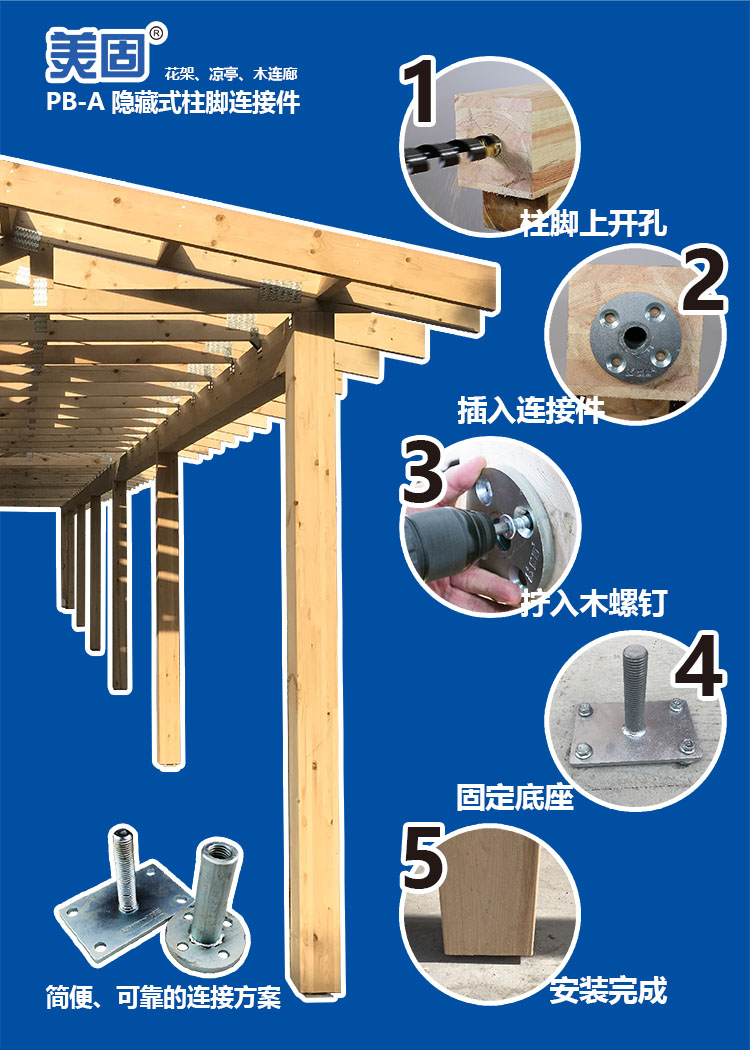 美固®
花架、凉亭、木连廊
PB-A 隐藏式柱脚连接件

1
柱脚上开孔

2
插入连接件

3
拧入木螺钉

4
固定底座

5
安装完成

简便、可靠的连接方案