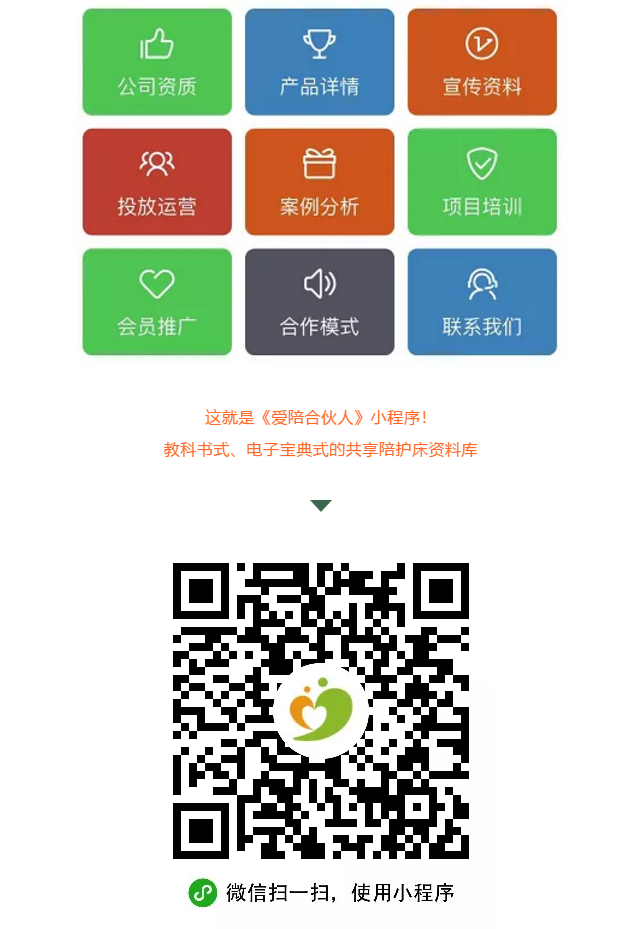 公司资质

产品详情

宣传资料

投放运营

案例分析

项目培训

会员推广

合作模式

联系我们

这就是《爱陪合伙人》小程序！

教科书式、电子宝典式的共享陪护床资料库

微信扫一扫，使用小程序