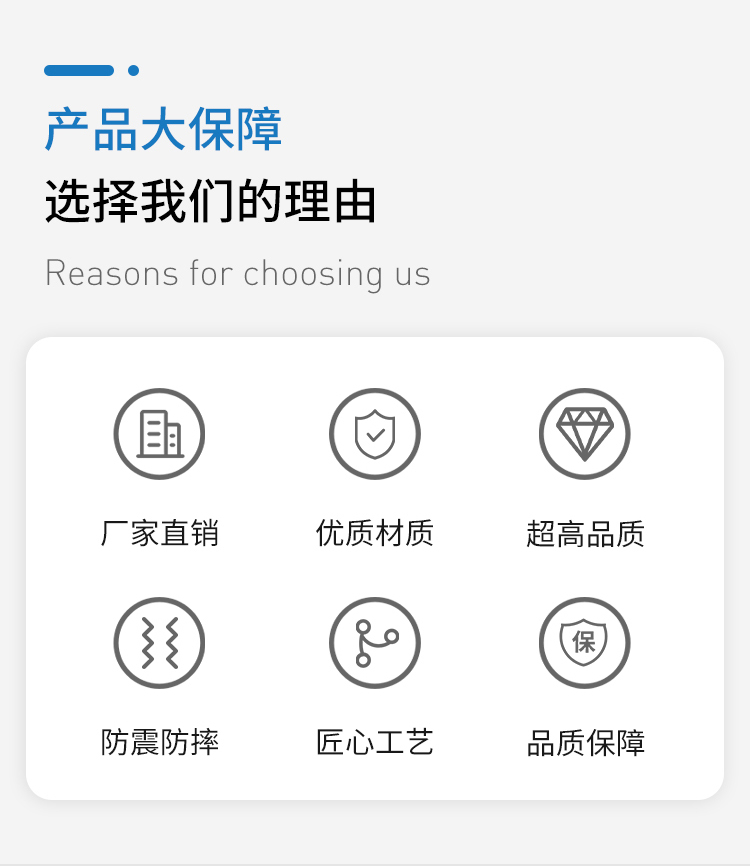 产品大保障

选择我们的理由

Reasons for choosing us

厂家直销 优质材质 超高品质

防震防摔 匠心工艺 品质保障