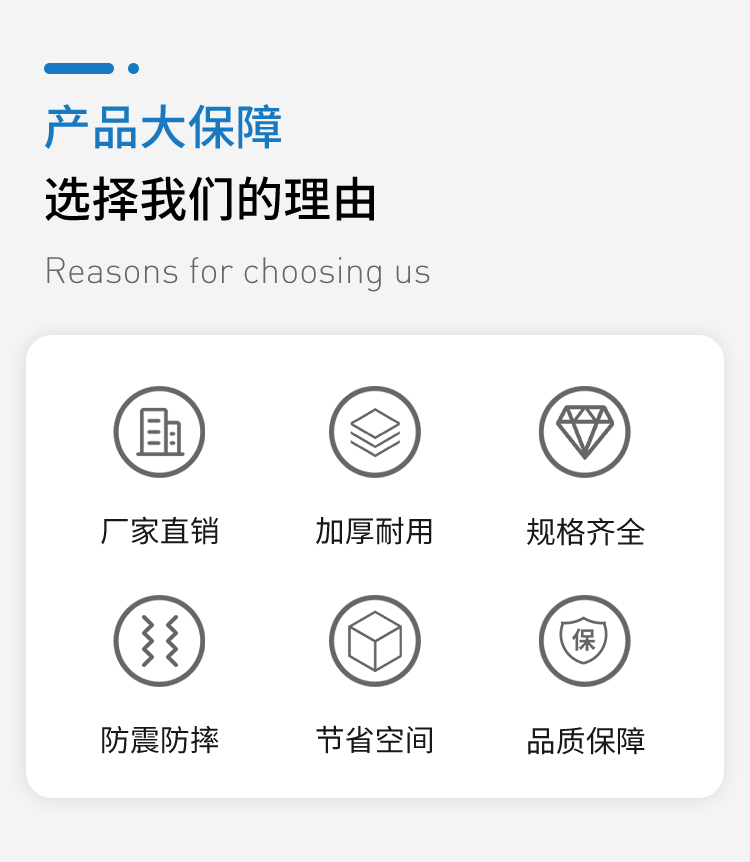 产品大保障
选择我们的理由
Reasons for choosing us

厂家直销

加厚耐用

规格齐全

防震防摔

节省空间

保

品质保障