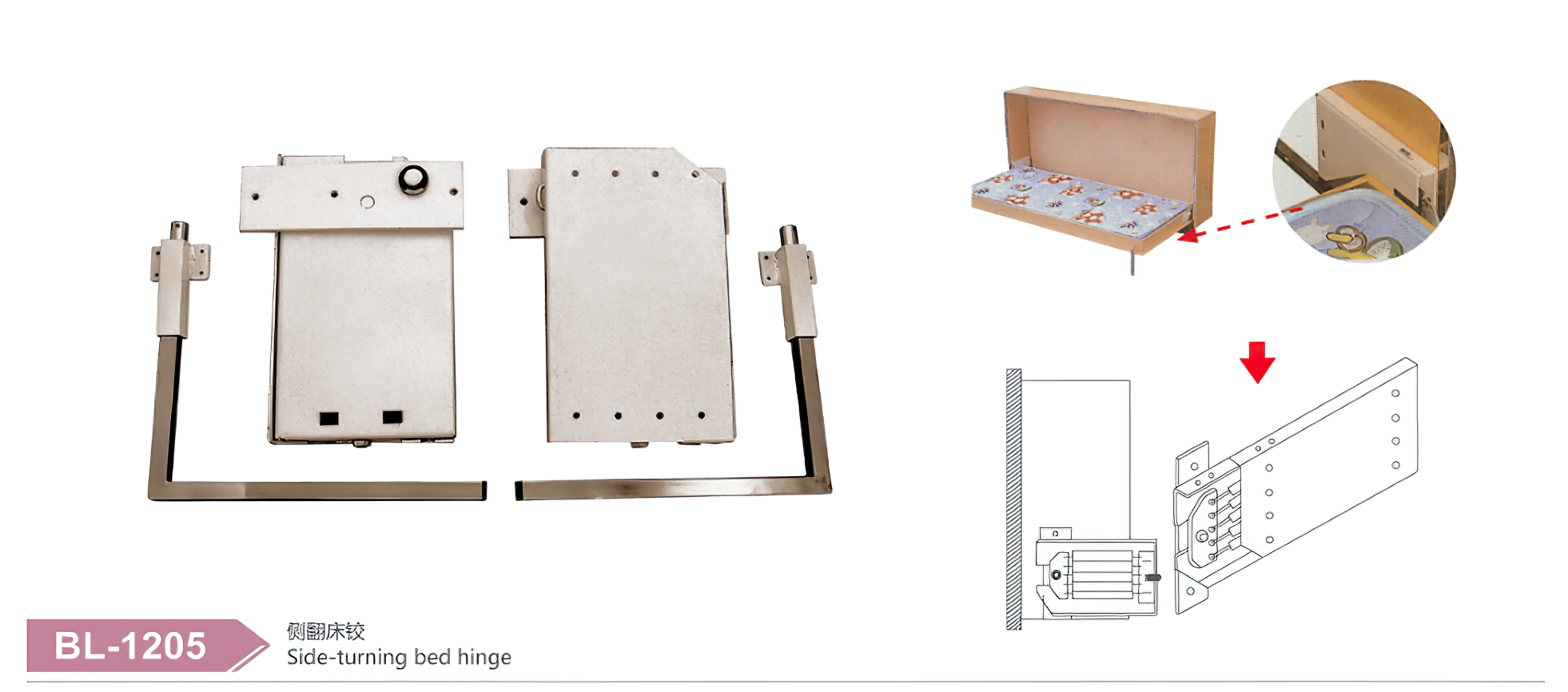 BL-1205

侧翻床铰
Side-turning bed hinge