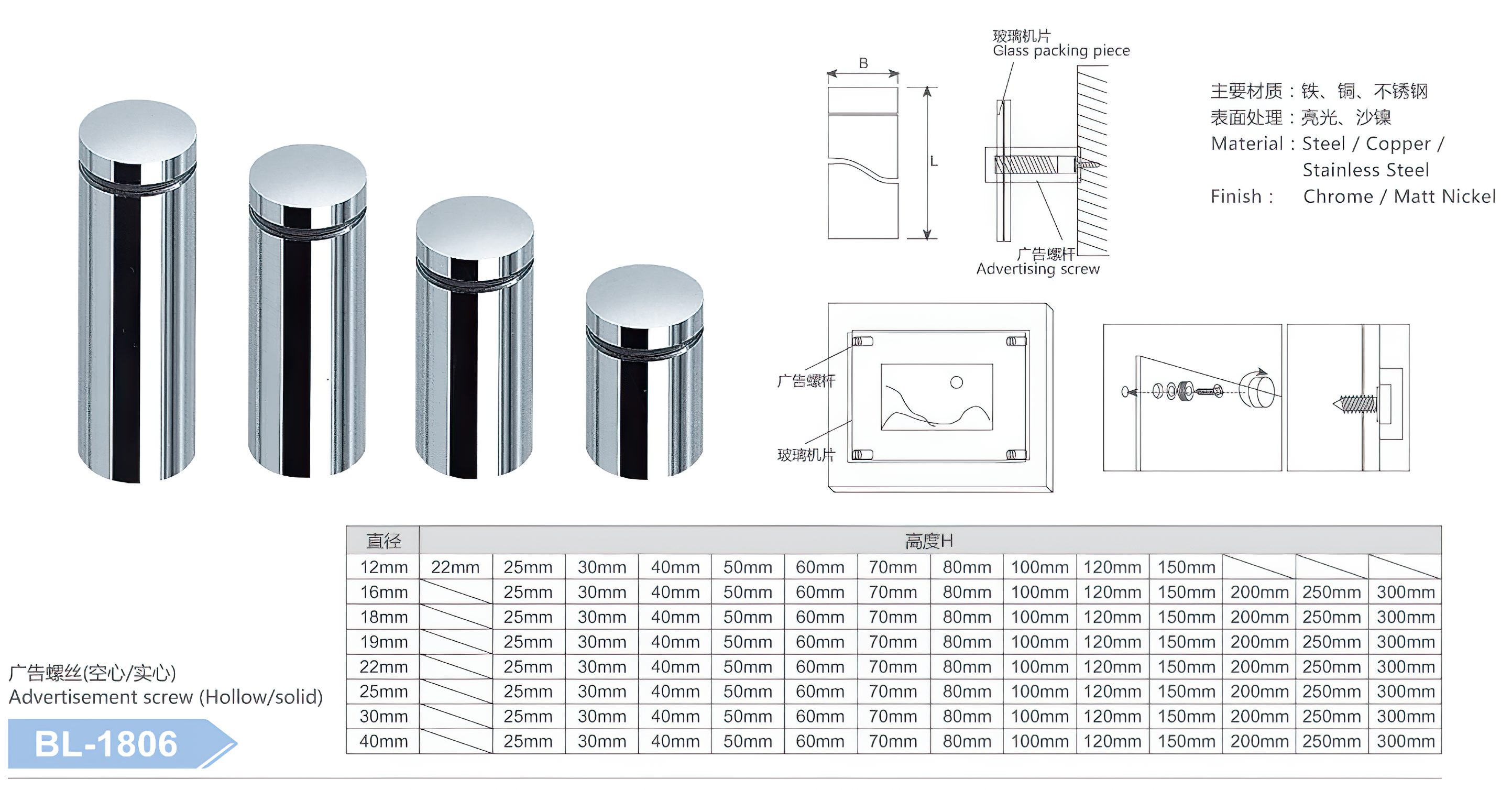 B

L

玻璃机片
Glass packing piece

广告螺杆
Advertising screw

主要材质：铁、铜、不锈钢
表面处理：亮光、沙镍
Material : Steel / Copper / Stainless Steel
Finish : Chrome / Matt Nickel

广告螺杆

玻璃机片

| 直径 | 高度H | | | | | | | | | | | | | |
|---|---|---|---|---|---|---|---|---|---|---|---|---|---|---|
| 12mm | 22mm | 25mm | 30mm | 40mm | 50mm | 60mm | 70mm | 80mm | 100mm | 120mm | 150mm | | | |
| 16mm | | 25mm | 30mm | 40mm | 50mm | 60mm | 70mm | 80mm | 100mm | 120mm | 150mm | 200mm | 250mm | 300mm |
| 18mm | | 25mm | 30mm | 40mm | 50mm | 60mm | 70mm | 80mm | 100mm | 120mm | 150mm | 200mm | 250mm | 300mm |
| 19mm | | 25mm | 30mm | 40mm | 50mm | 60mm | 70mm | 80mm | 100mm | 120mm | 150mm | 200mm | 250mm | 300mm |
| 22mm | | 25mm | 30mm | 40mm | 50mm | 60mm | 70mm | 80mm | 100mm | 120mm | 150mm | 200mm | 250mm | 300mm |
| 25mm | | 25mm | 30mm | 40mm | 50mm | 60mm | 70mm | 80mm | 100mm | 120mm | 150mm | 200mm | 250mm | 300mm |
| 30mm | | 25mm | 30mm | 40mm | 50mm | 60mm | 70mm | 80mm | 100mm | 120mm | 150mm | 200mm | 250mm | 300mm |
| 40mm | | 25mm | 30mm | 40mm | 50mm | 60mm | 70mm | 80mm | 100mm | 120mm | 150mm | 200mm | 250mm | 300mm |

广告螺丝(空心/实心)
Advertisement screw (Hollow/solid)

BL-1806