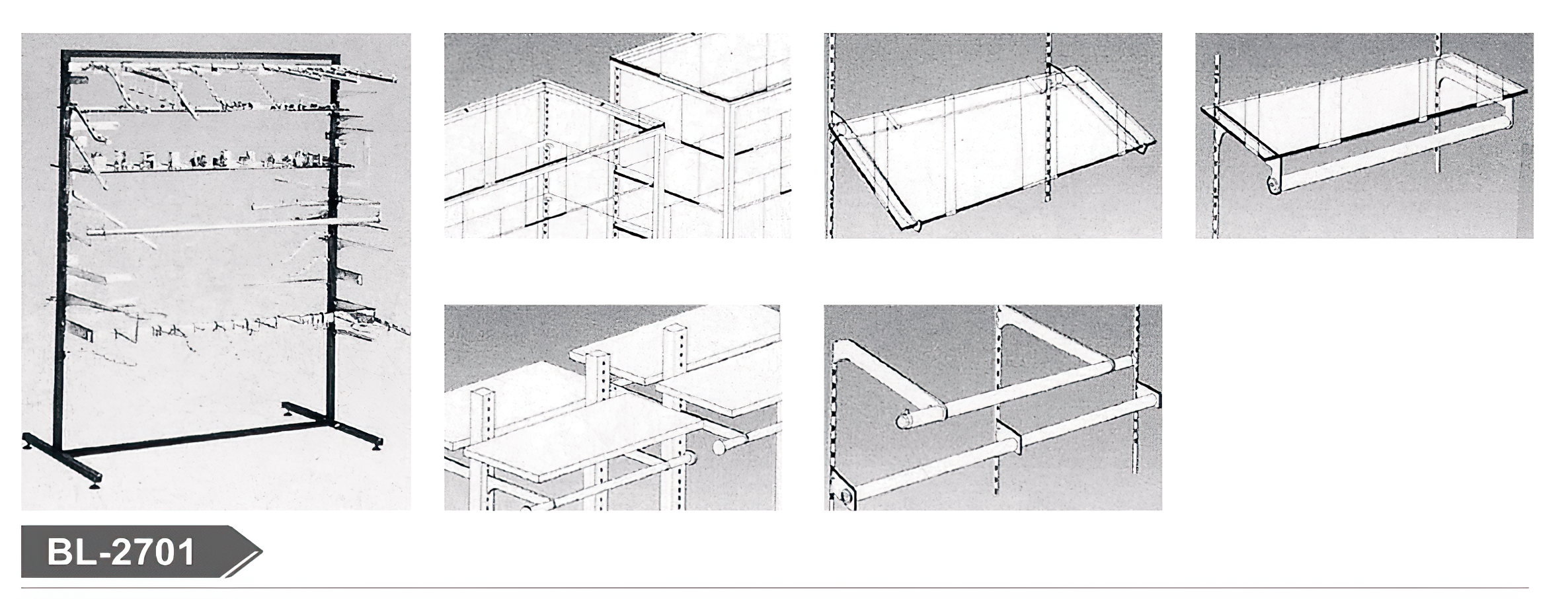 BL-2701