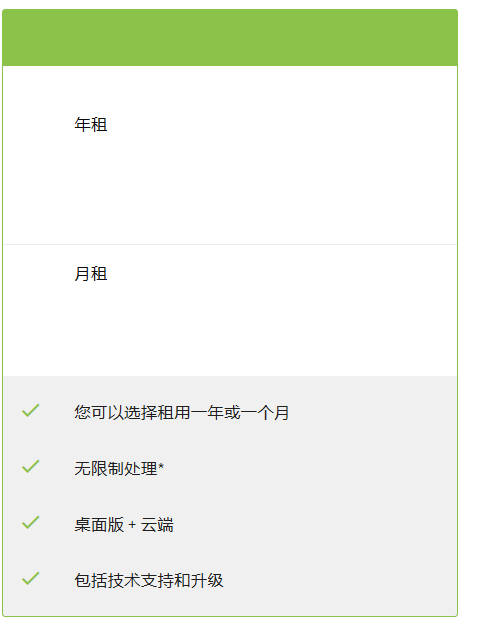 年租

月租

您可以选择租用一年或一个月

无限制处理*

桌面版 + 云端

包括技术支持和升级