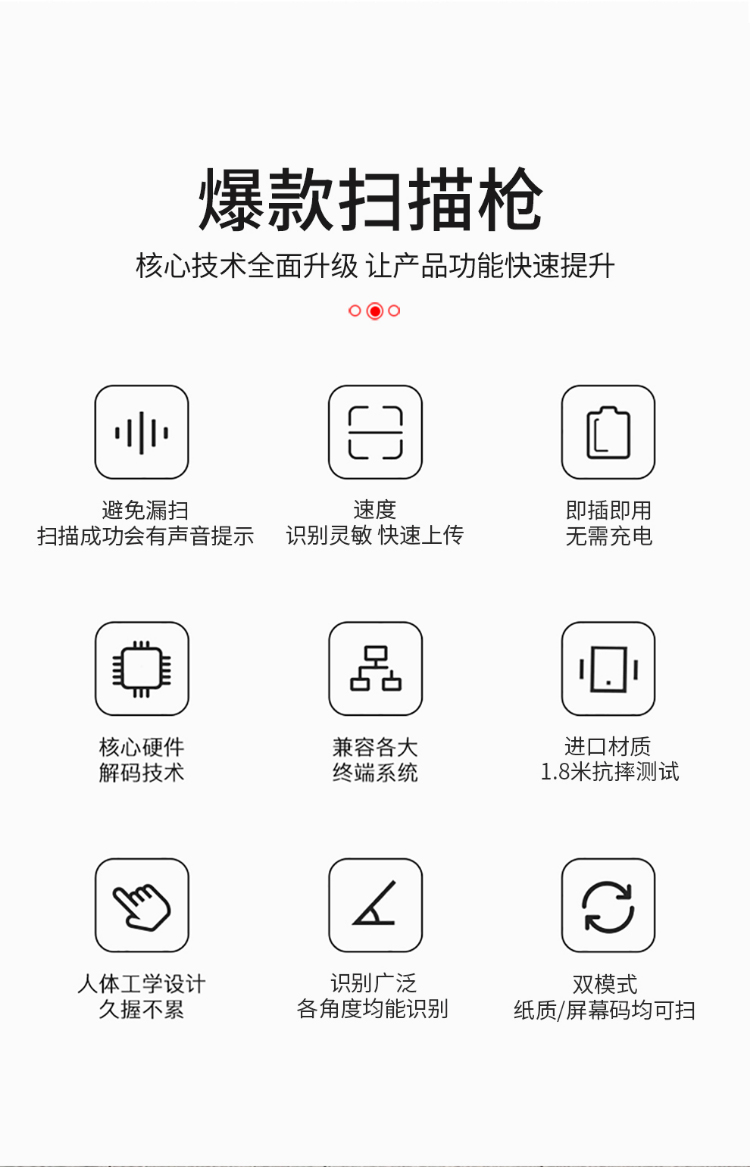 爆款扫描枪

核心技术全面升级 让产品功能快速提升

避免漏扫
扫描成功会有声音提示

速度
识别灵敏 快速上传

即插即用
无需充电

核心硬件
解码技术

兼容各大
终端系统

进口材质
1.8米抗摔测试

人体工学设计
久握不累

识别广泛
各角度均能识别

双模式
纸质/屏幕码均可扫