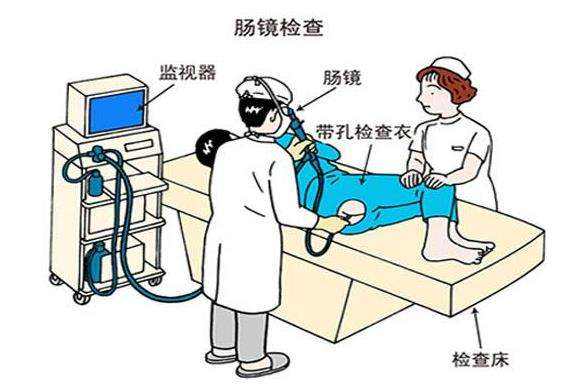 肠镜检查

监视器

肠镜

带孔检查衣

检查床