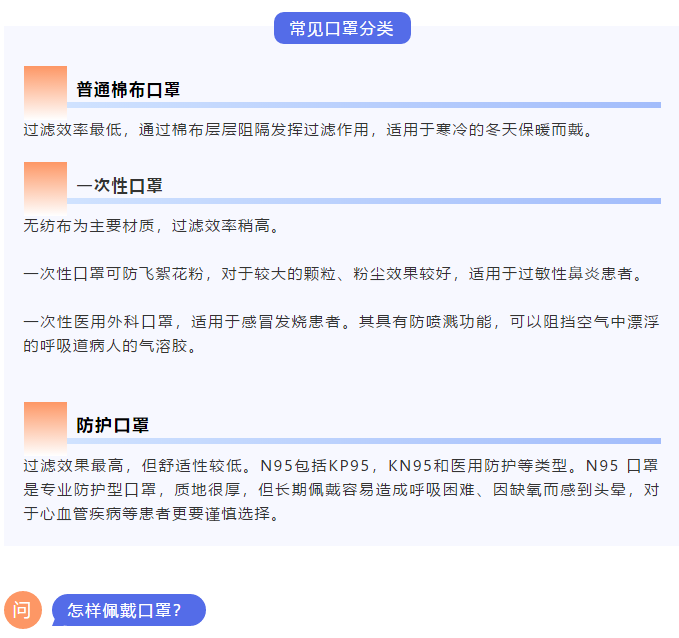 常见口罩分类

普通棉布口罩

过滤效率最低，通过棉布层层阻隔发挥过滤作用，适用于寒冷的冬天保暖而戴。

一次性口罩

无纺布为主要材质，过滤效率稍高。

一次性口罩可防飞絮花粉，对于较大的颗粒、粉尘效果较好，适用于过敏性鼻炎患者。

一次性医用外科口罩，适用于感冒发烧患者。其具有防喷溅功能，可以阻挡空气中漂浮的呼吸道病人的气溶胶。

防护口罩

过滤效果最高，但舒适性较低。N95包括KP95，KN95和医用防护等类型。N95 口罩是专业防护型口罩，质地很厚，但长期佩戴容易造成呼吸困难、因缺氧而感到头晕，对于心血管疾病等患者更要谨慎选择。

问

怎样佩戴口罩？