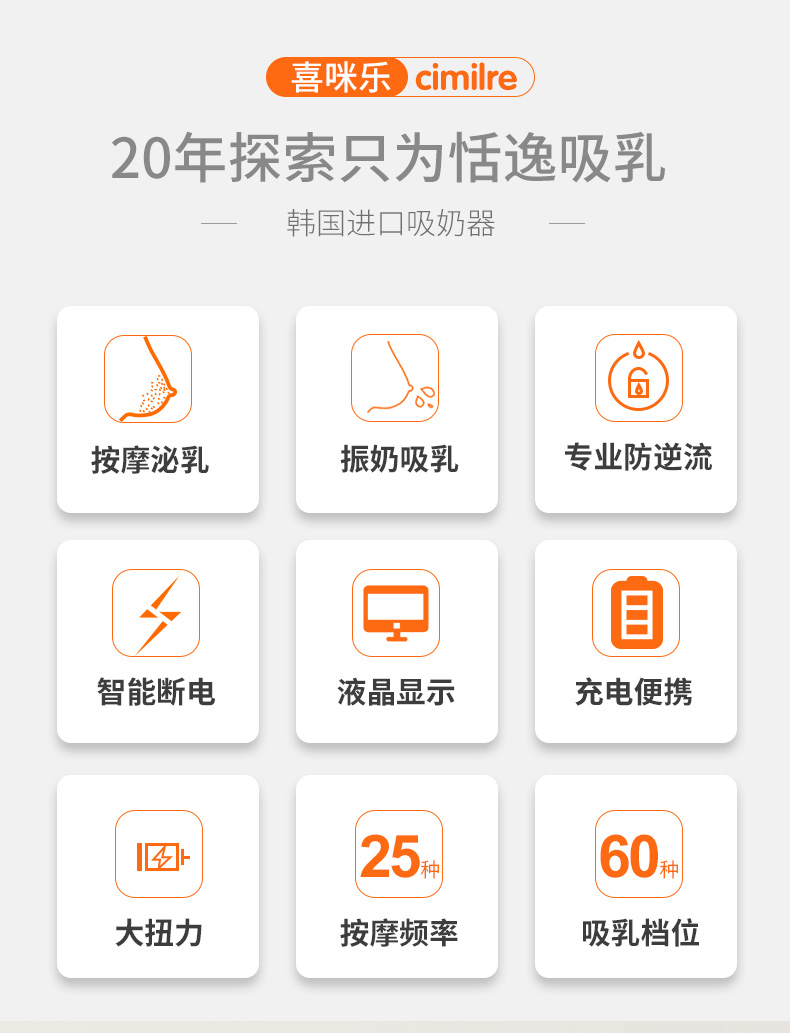 喜咪乐 cimilre

20年探索只为恬逸吸乳

— 韩国进口吸奶器 —

按摩泌乳

振奶吸乳

专业防逆流

智能断电

液晶显示

充电便携

大扭力

25种

按摩频率

60种

吸乳档位