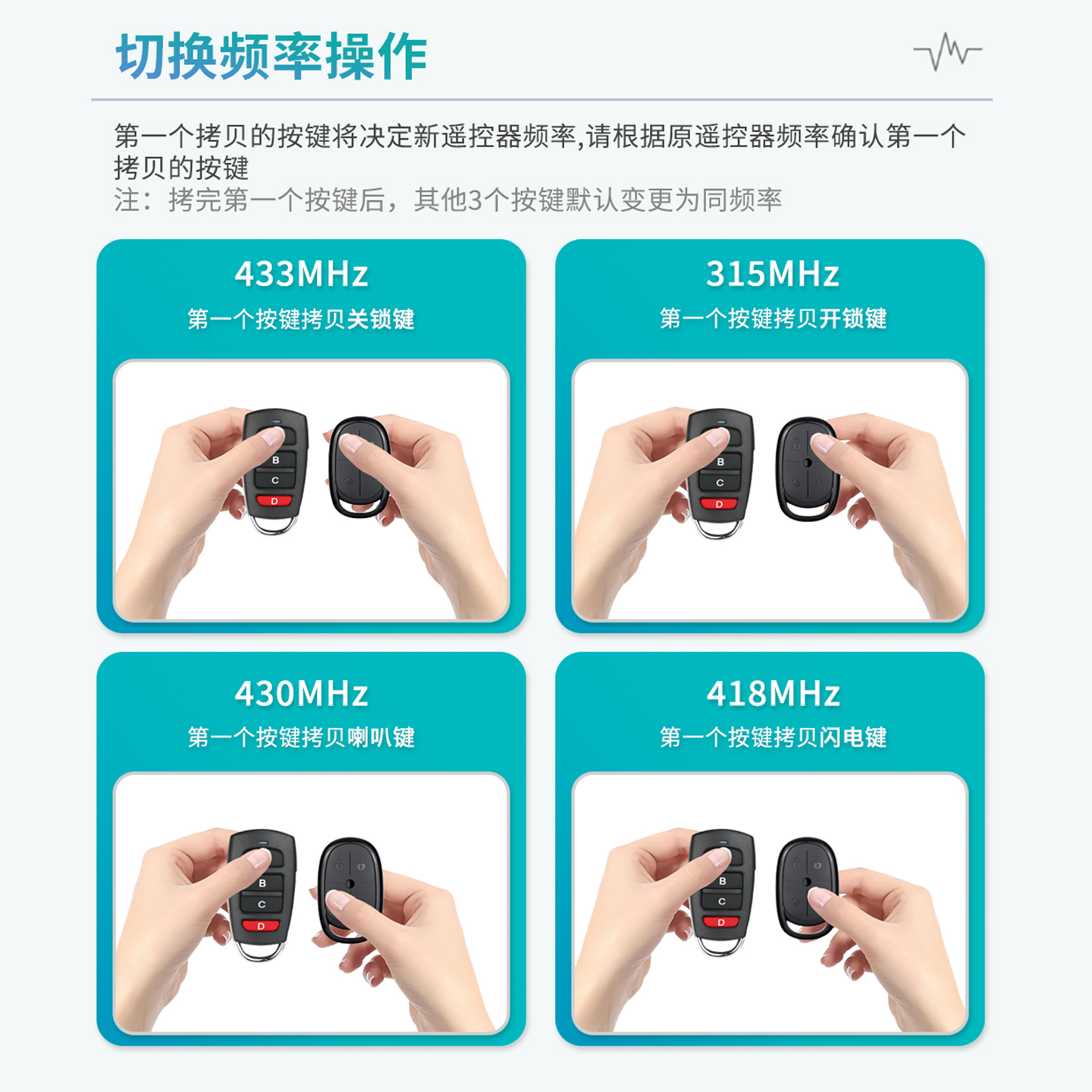 切换频率操作

第一个拷贝的按键将决定新遥控器频率,请根据原遥控器频率确认第一个拷贝的按键
注：拷完第一个按键后，其他3个按键默认变更为同频率

433MHz
第一个按键拷贝关锁键

B
C
D

315MHz
第一个按键拷贝开锁键

B
C
D

430MHz
第一个按键拷贝喇叭键

B
C
D

418MHz
第一个按键拷贝闪电键

B
C
D