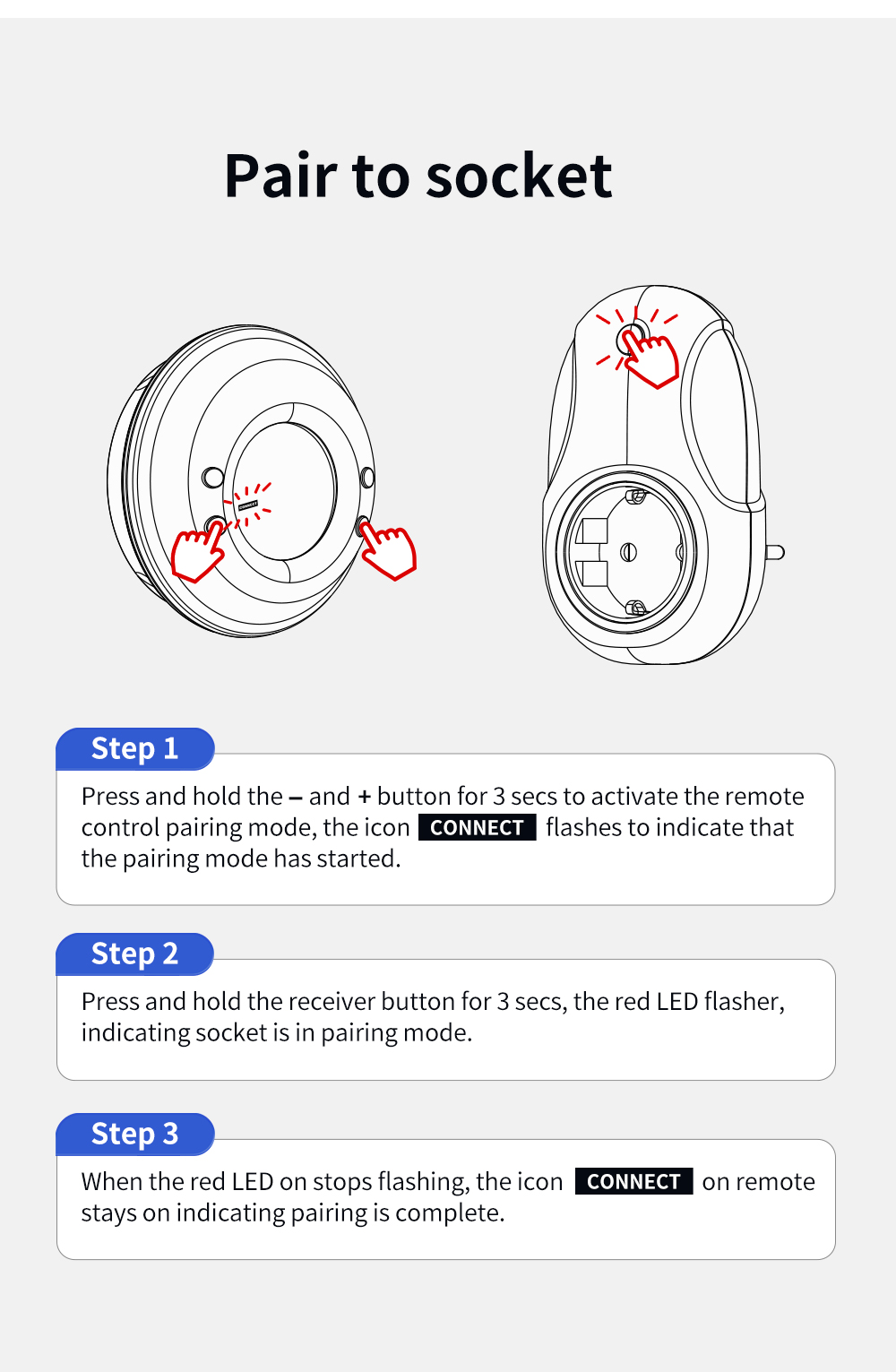 Pair to socket

Step 1

Press and hold the – and + button for 3 secs to activate the remote control pairing mode, the icon CONNECT flashes to indicate that the pairing mode has started.

Step 2

Press and hold the receiver button for 3 secs, the red LED flasher, indicating socket is in pairing mode.

Step 3

When the red LED on stops flashing, the icon CONNECT on remote stays on indicating pairing is complete.