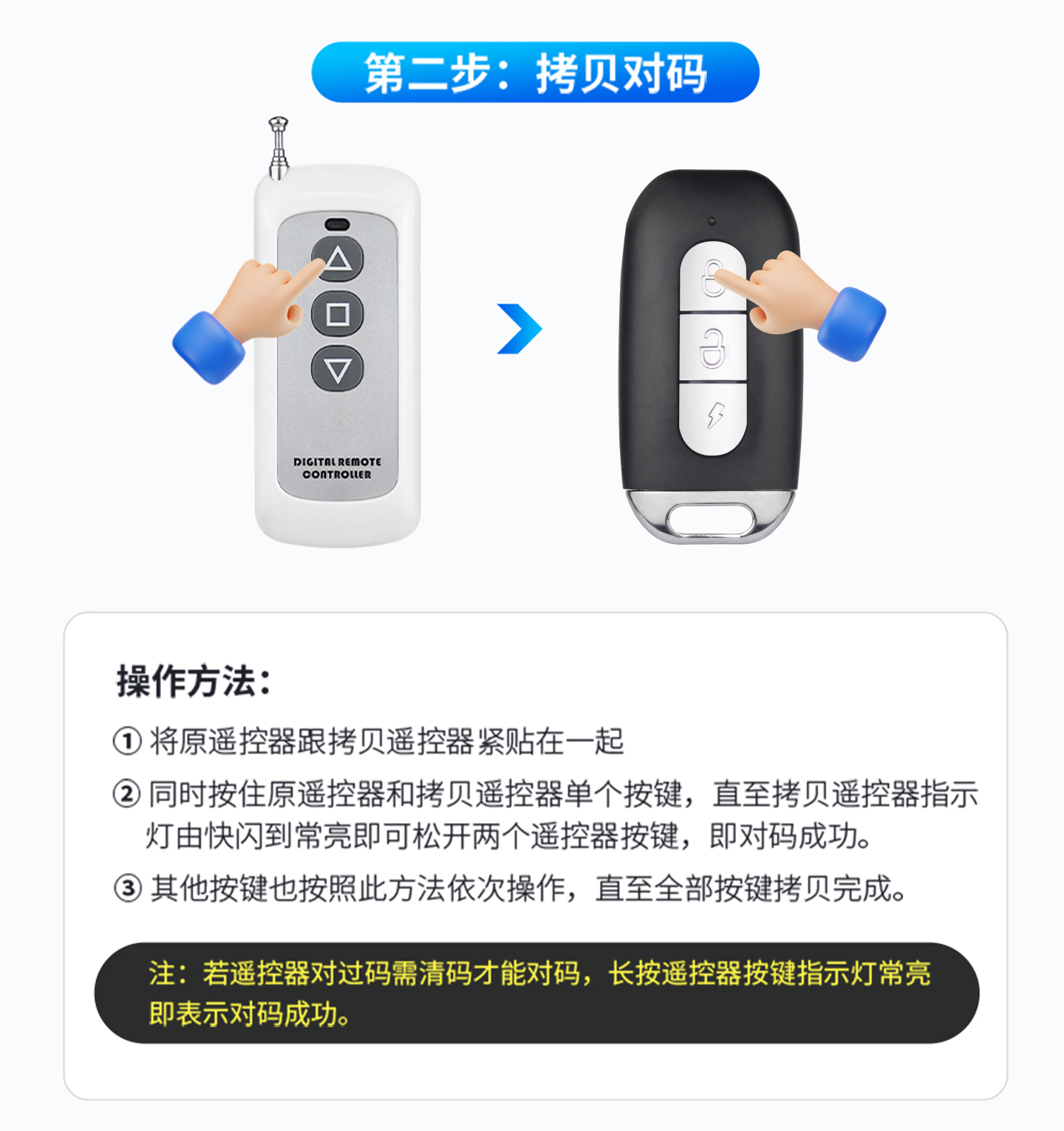 第二步：拷贝对码

DIGITAL REMOTE CONTROLLER

操作方法：

① 将原遥控器跟拷贝遥控器紧贴在一起

② 同时按住原遥控器和拷贝遥控器单个按键，直至拷贝遥控器指示灯由快闪到常亮即可松开两个遥控器按键，即对码成功。

③ 其他按键也按照此方法依次操作，直至全部按键拷贝完成。

注：若遥控器对过码需清码才能对码，长按遥控器按键指示灯常亮即表示对码成功。