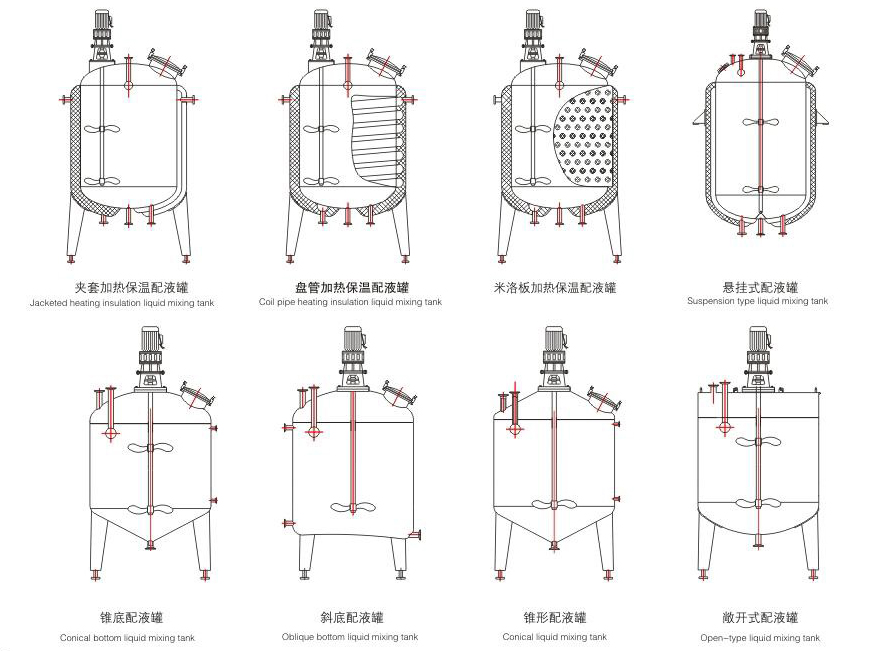 夹套加热保温配液罐
Jacketed heating insulation liquid mixing tank

盘管加热保温配液罐
Coil pipe heating insulation liquid mixing tank

米洛板加热保温配液罐

悬挂式配液罐
Suspension type liquid mixing tank

锥底配液罐
Conical bottom liquid mixing tank

斜底配液罐
Oblique bottom liquid mixing tank

锥形配液罐
Conical liquid mixing tank

敞开式配液罐
Open-type liquid mixing tank