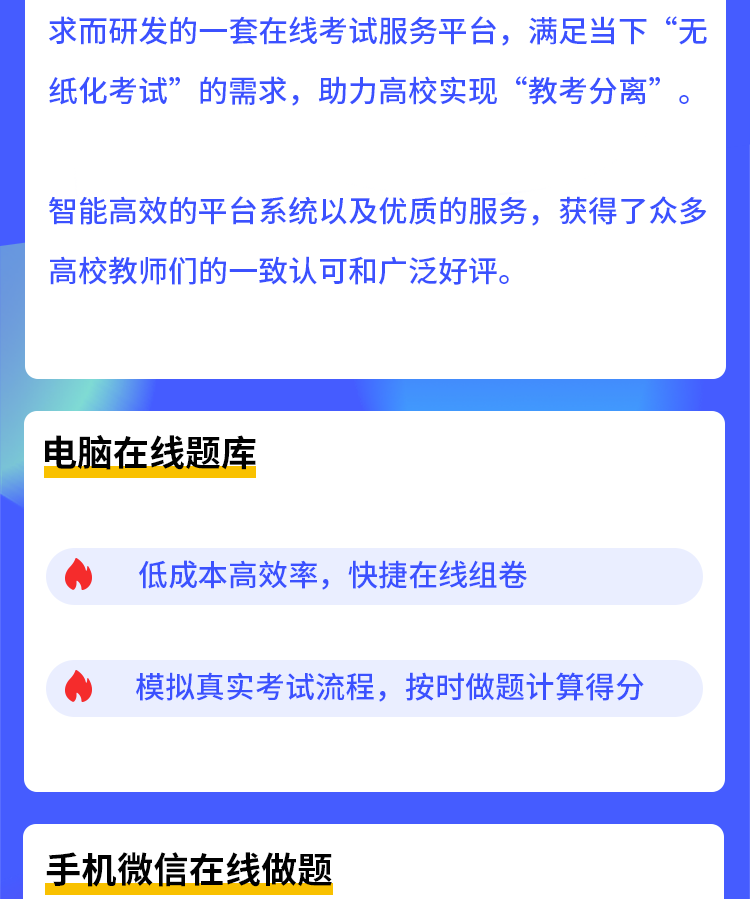 求而研发的一套在线考试服务平台，满足当下“无纸化考试”的需求，助力高校实现“教考分离”。

智能高效的平台系统以及优质的服务，获得了众多高校教师们的一致认可和广泛好评。

电脑在线题库

低成本高效率，快捷在线组卷

模拟真实考试流程，按时做题计算得分

手机微信在线做题