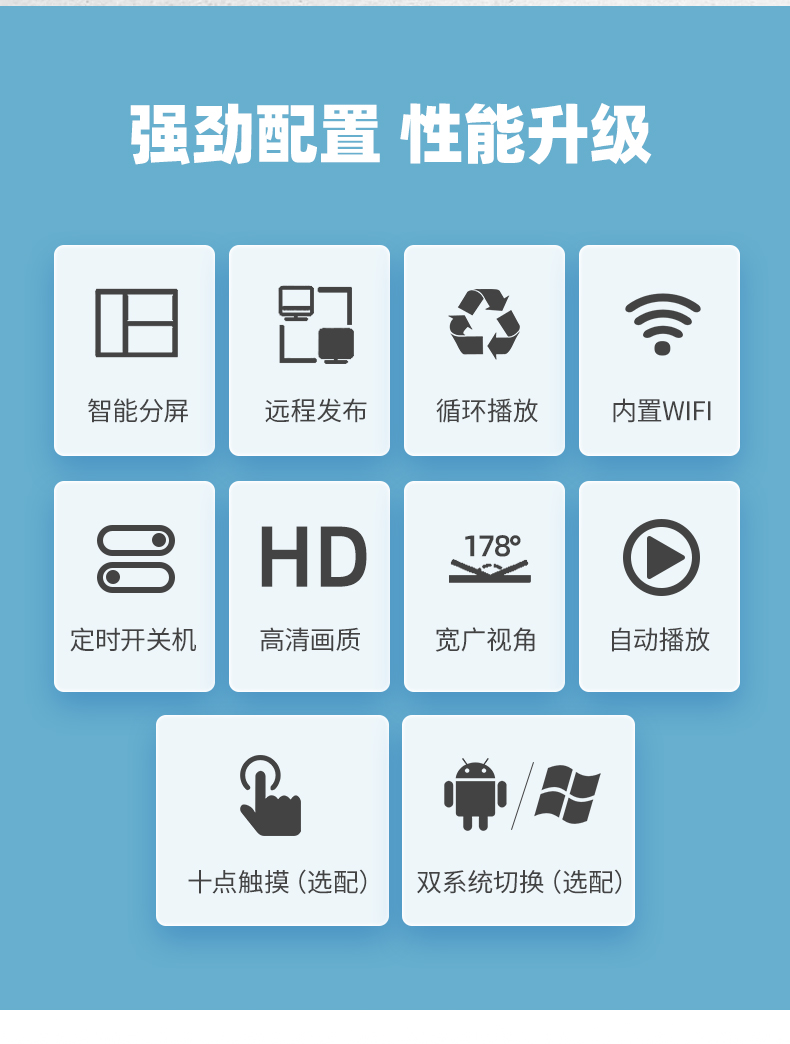 强劲配置 性能升级

智能分屏

远程发布

循环播放

内置WIFI

定时开关机

HD

高清画质

178°

宽广视角

自动播放

十点触摸（选配）

双系统切换（选配）