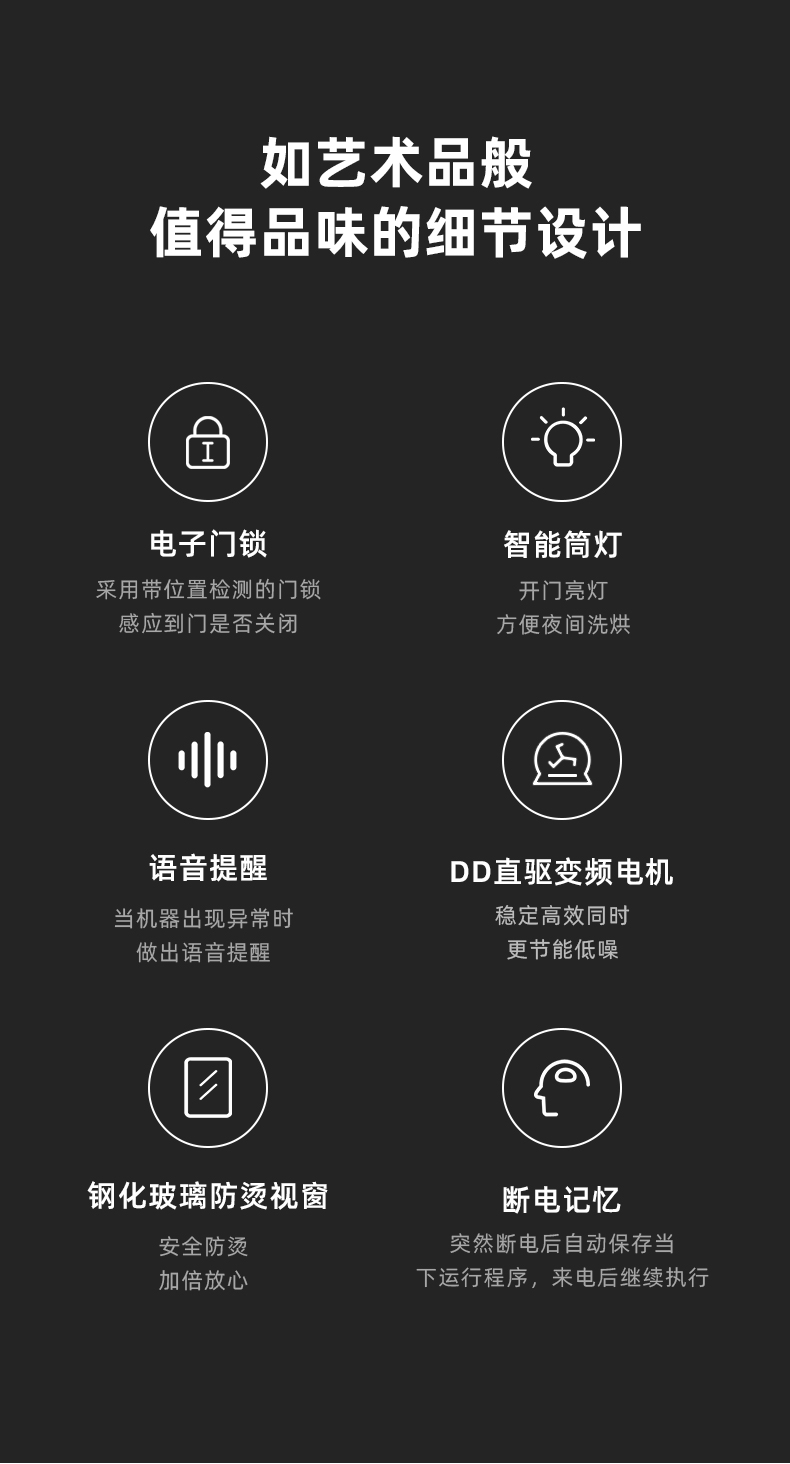 如艺术品般
值得品味的细节设计

电子门锁
采用带位置检测的门锁
感应到门是否关闭

智能筒灯
开门亮灯
方便夜间洗烘

语音提醒
当机器出现异常时
做出语音提醒

DD直驱变频电机
稳定高效同时
更节能低噪

钢化玻璃防烫视窗
安全防烫
加倍放心

断电记忆
突然断电后自动保存当
下运行程序，来电后继续执行