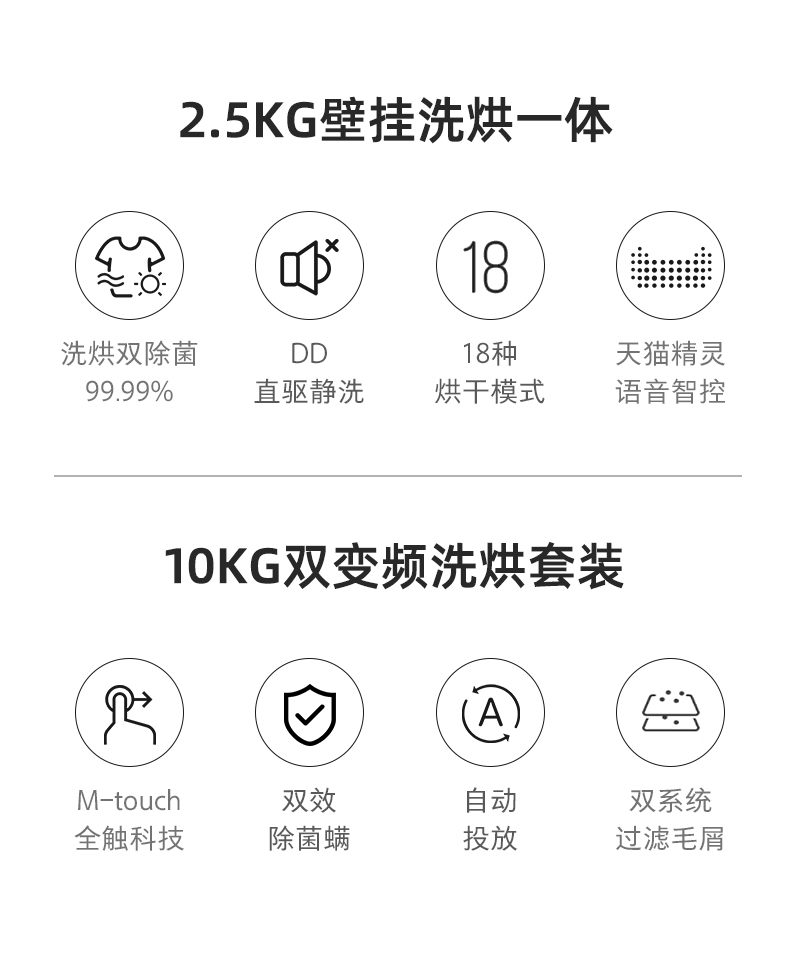 2.5KG壁挂洗烘一体

18

洗烘双除菌
99.99%

DD
直驱静洗

18种
烘干模式

天猫精灵
语音智控

10KG双变频洗烘套装

A

M-touch
全触科技

双效
除菌螨

自动
投放

双系统
过滤毛屑