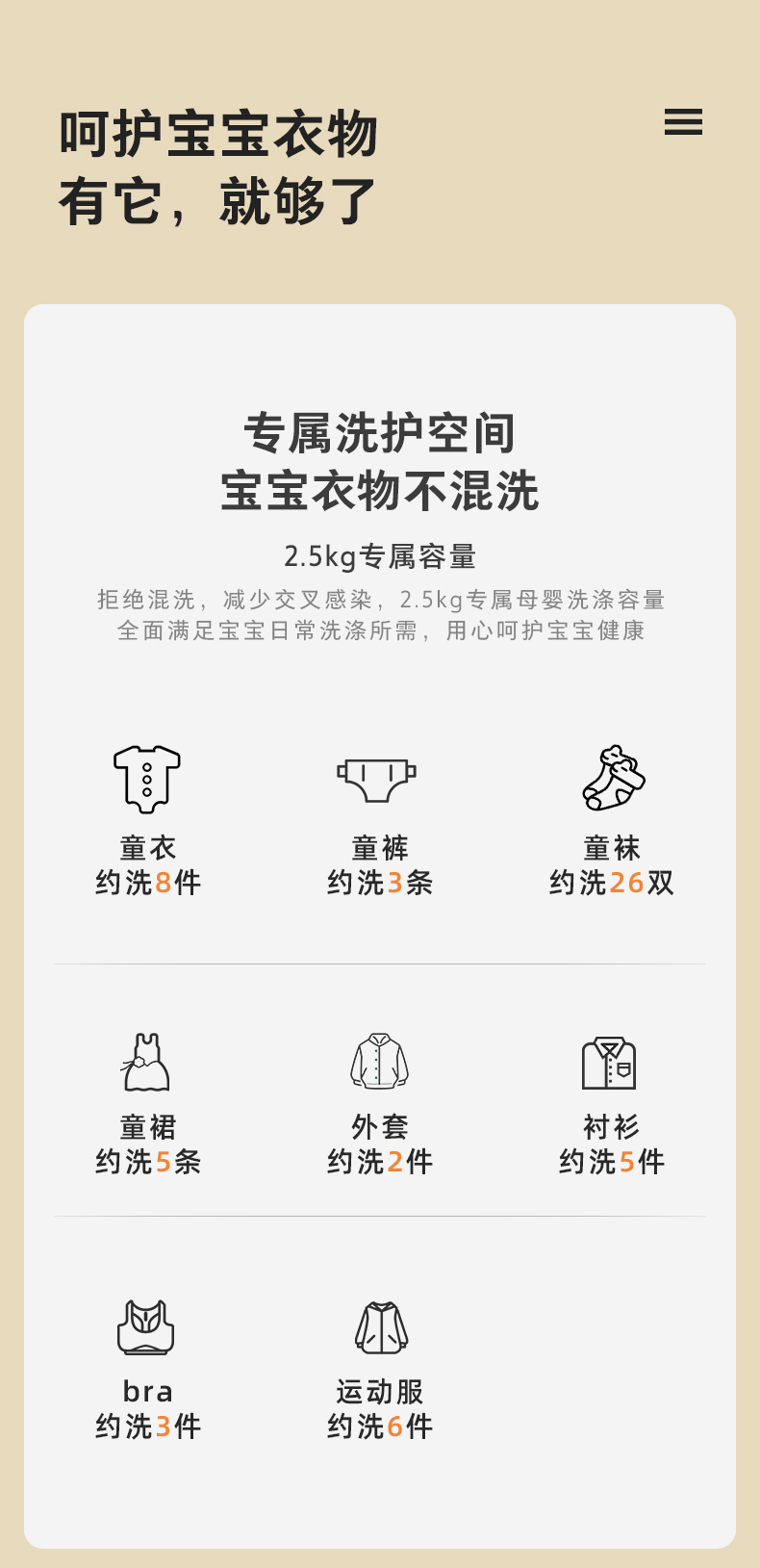 呵护宝宝衣物
有它，就够了

专属洗护空间
宝宝衣物不混洗

2.5kg专属容量

拒绝混洗，减少交叉感染，2.5kg专属母婴洗涤容量
全面满足宝宝日常洗涤所需，用心呵护宝宝健康

童衣
约洗8件

童裤
约洗3条

童袜
约洗26双

童裙
约洗5条

外套
约洗2件

衬衫
约洗5件

bra
约洗3件

运动服
约洗6件