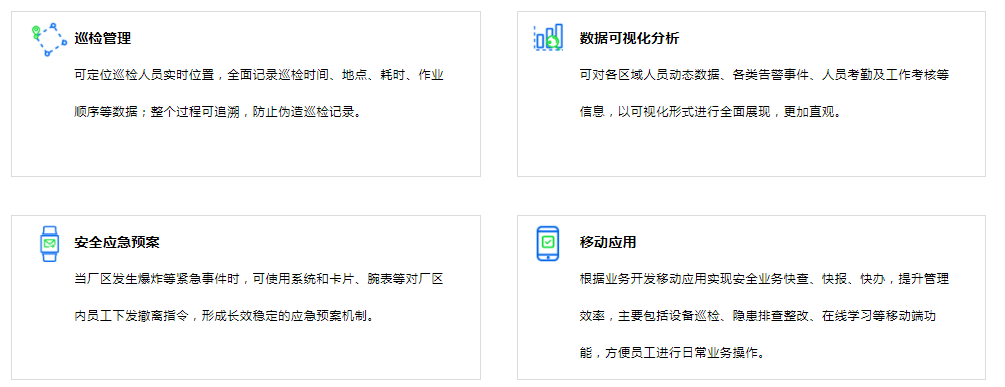 巡检管理

可定位巡检人员实时位置，全面记录巡检时间、地点、耗时、作业顺序等数据；整个过程可追溯，防止伪造巡检记录。

数据可视化分析

可对各区域人员动态数据、各类告警事件、人员考勤及工作考核等信息，以可视化形式进行全面展现，更加直观。

安全应急预案

当厂区发生爆炸等紧急事件时，可使用系统和卡片、腕表等对厂区内员工下发撤离指令，形成长效稳定的应急预案机制。

移动应用

根据业务开发移动应用实现安全业务快查、快报、快办，提升管理效率，主要包括设备巡检、隐患排查整改、在线学习等移动端功能，方便员工进行日常业务操作。