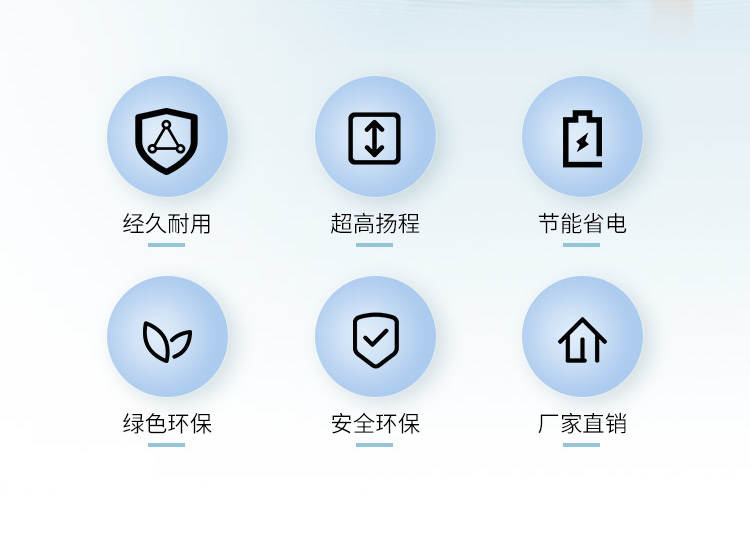 经久耐用

超高扬程

节能省电

绿色环保

安全环保

厂家直销