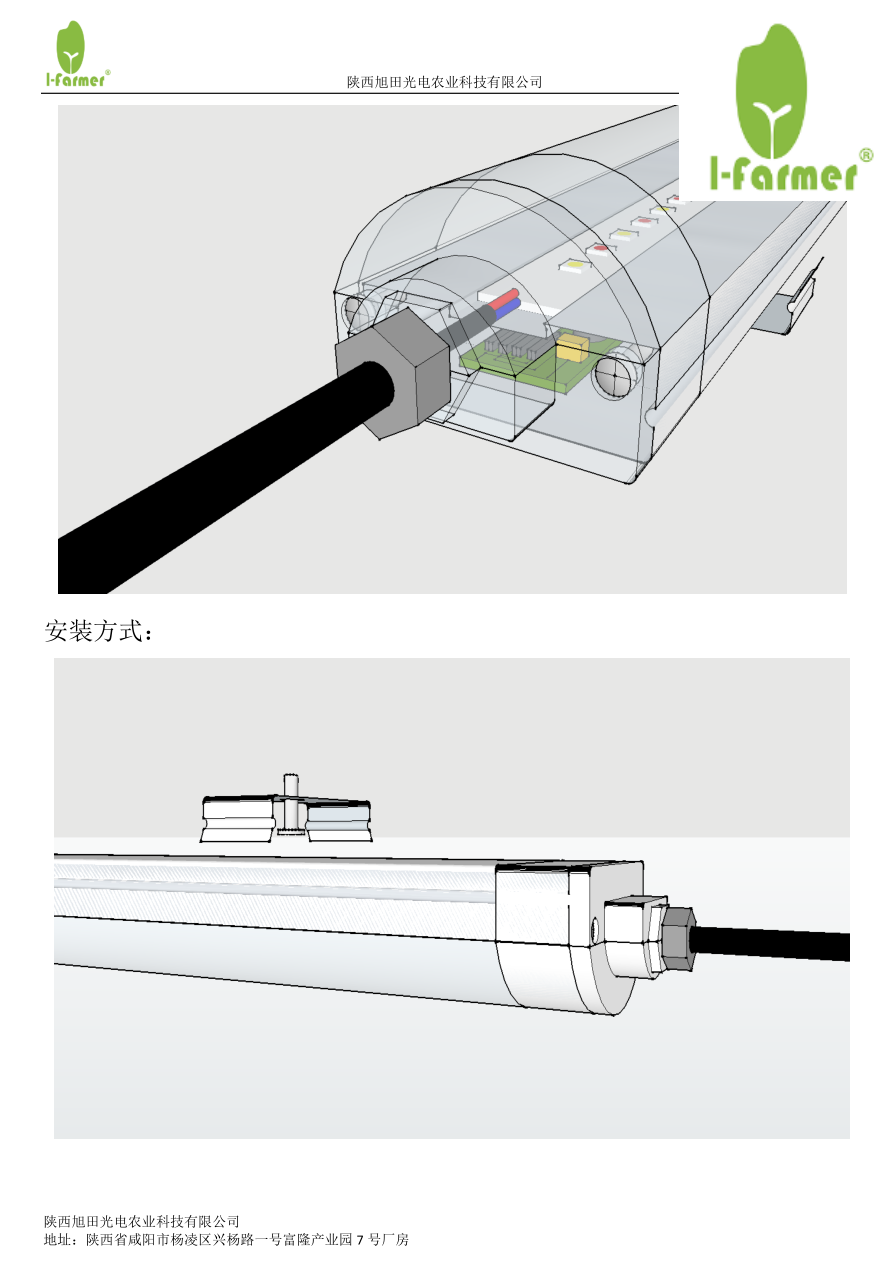 I-farmer®

陕西旭田光电农业科技有限公司

I-farmer®

安装方式：

陕西旭田光电农业科技有限公司
地址：陕西省咸阳市杨凌区兴杨路一号富隆产业园 7 号厂房