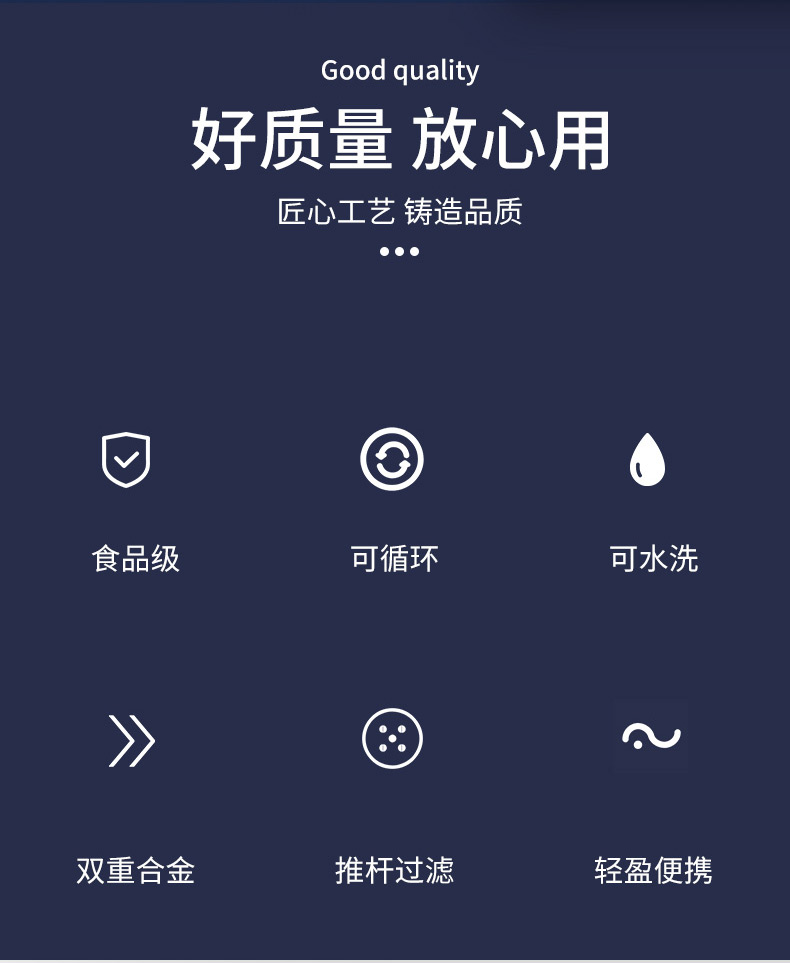 Good quality

好质量 放心用

匠心工艺 铸造品质

食品级

可循环

可水洗

双重合金

推杆过滤

轻盈便携