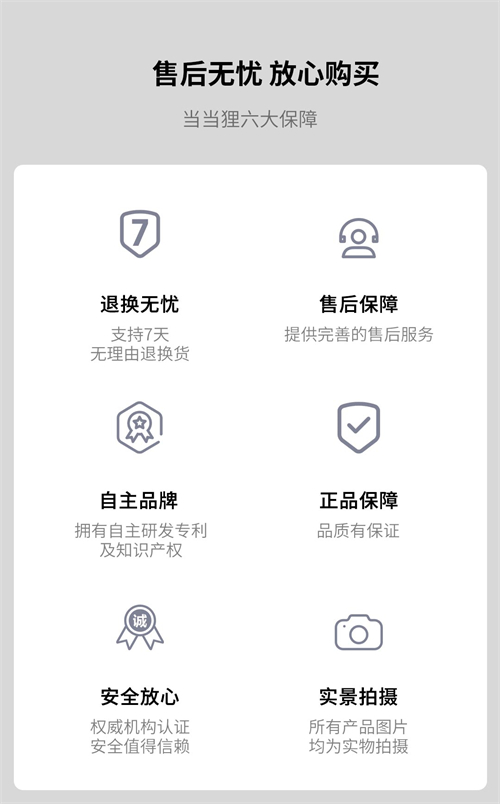 售后无忧 放心购买

当当狸六大保障

7

退换无忧

支持7天
无理由退换货

售后保障

提供完善的售后服务

自主品牌

拥有自主研发专利
及知识产权

正品保障

品质有保证

诚

安全放心

权威机构认证
安全值得信赖

实景拍摄

所有产品图片
均为实物拍摄