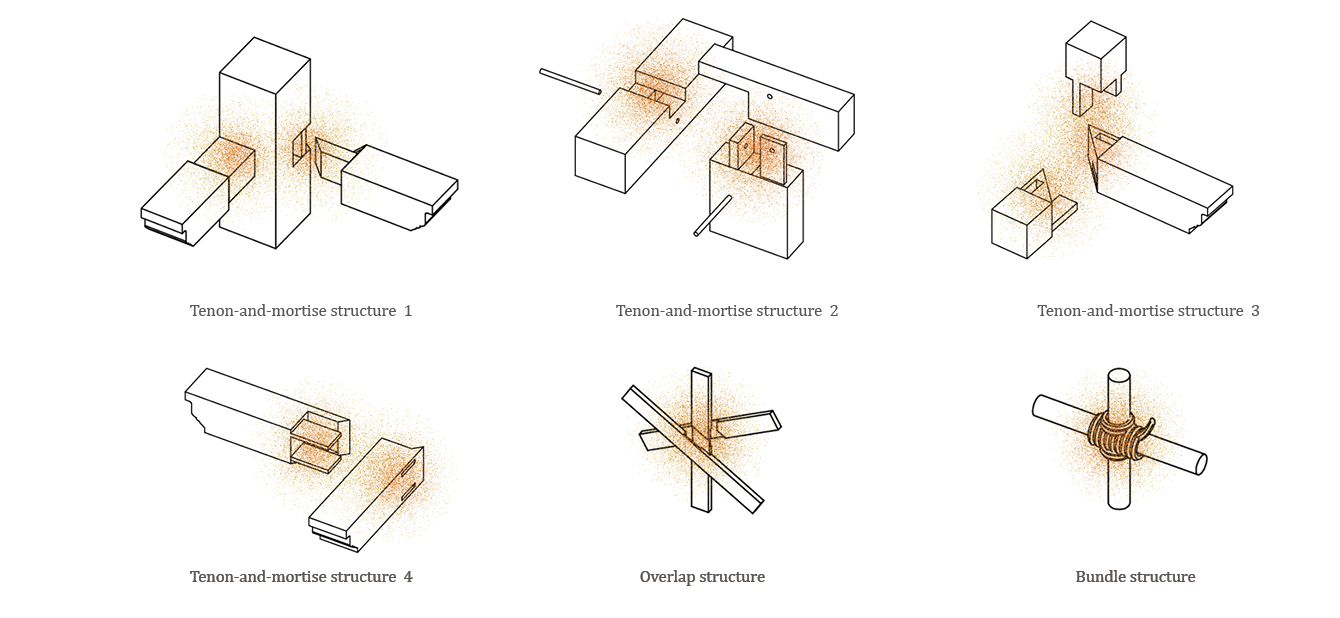 Tenon-and-mortise structure 1

Tenon-and-mortise structure 2

Tenon-and-mortise structure 3

Tenon-and-mortise structure 4

Overlap structure

Bundle structure