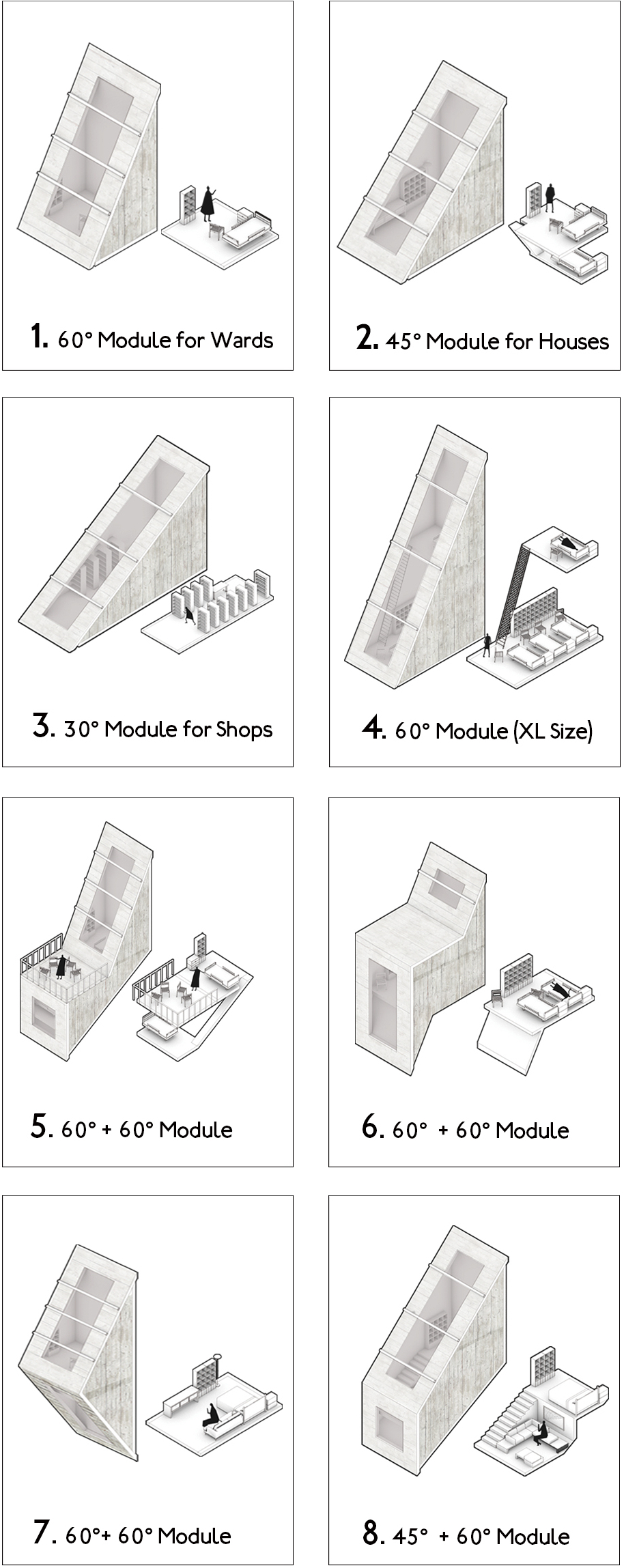 1. 60° Module for Wards

2. 45° Module for Houses

3. 30° Module for Shops

4. 60° Module (XL Size)

5. 60° + 60° Module

6. 60° + 60° Module

7. 60°+ 60° Module

8. 45° + 60° Module