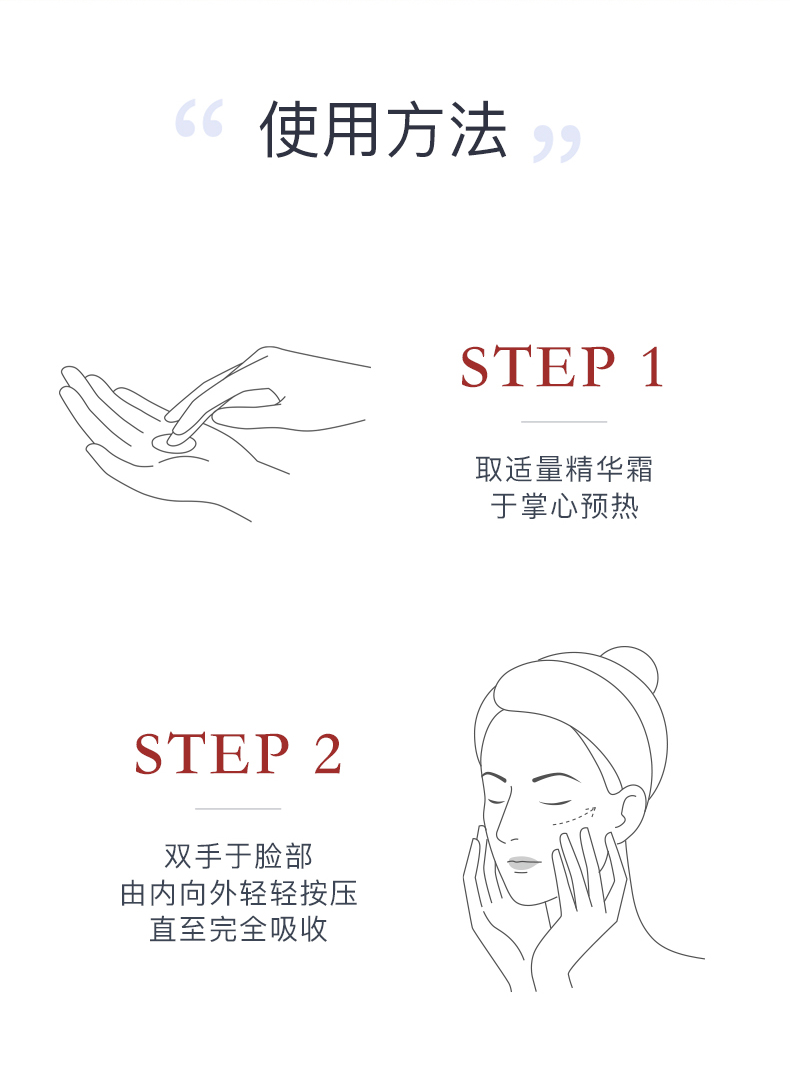 “ 使用方法 ”

STEP 1

取适量精华霜
于掌心预热

STEP 2

双手于脸部
由内向外轻轻按压
直至完全吸收