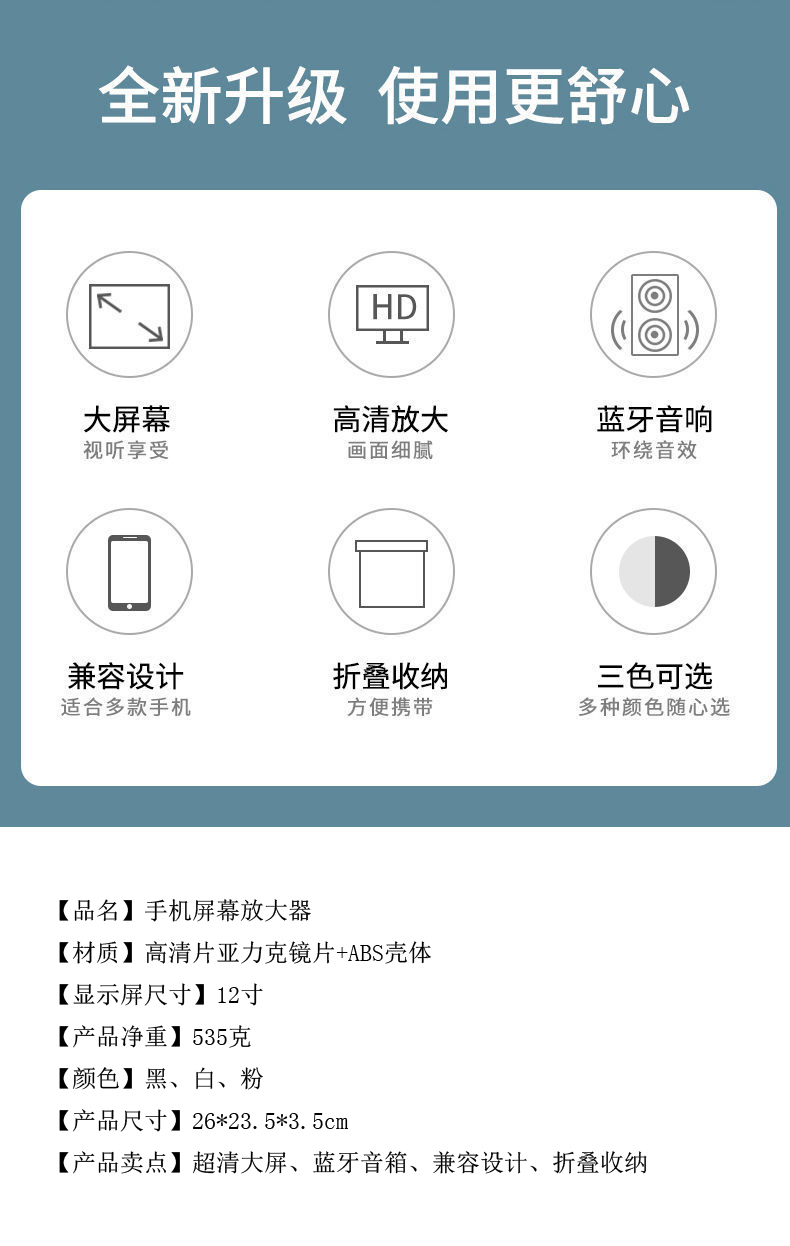 全新升级 使用更舒心

HD

大屏幕
视听享受

高清放大
画面细腻

蓝牙音响
环绕音效

兼容设计
适合多款手机

折叠收纳
方便携带

三色可选
多种颜色随心选

【品名】手机屏幕放大器

【材质】高清片亚力克镜片+ABS壳体

【显示屏尺寸】12寸

【产品净重】535克

【颜色】黑、白、粉

【产品尺寸】26*23.5*3.5cm

【产品卖点】超清大屏、蓝牙音箱、兼容设计、折叠收纳