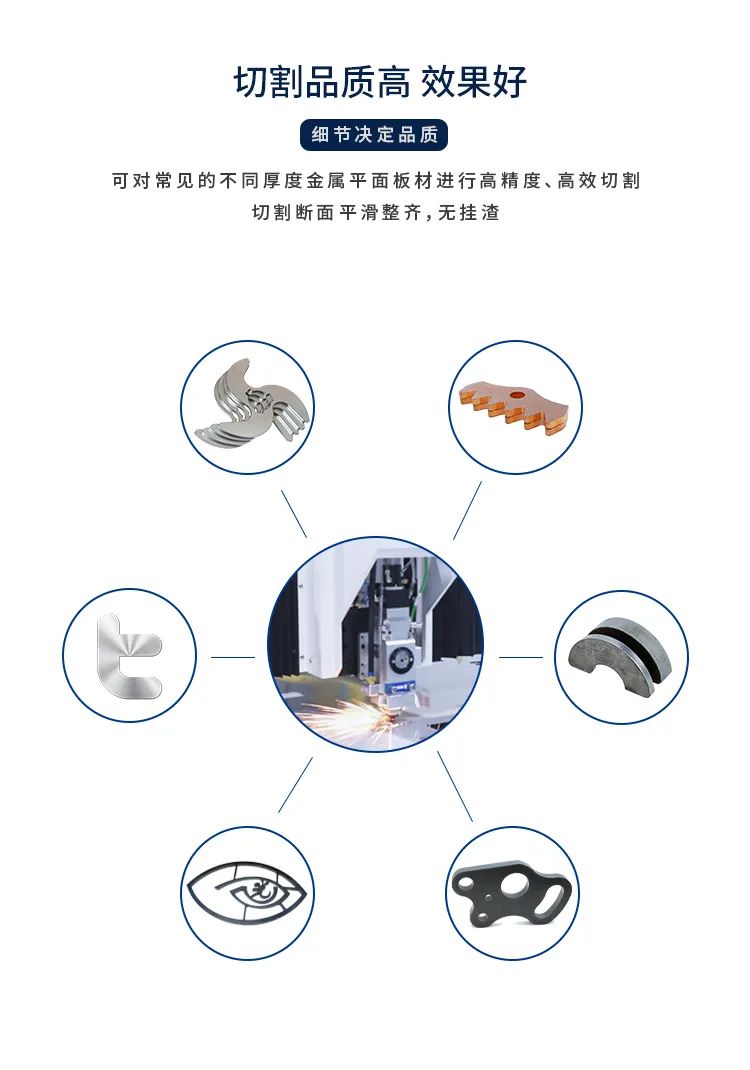 切割品质高 效果好

细节决定品质

可对常见的不同厚度金属平面板材进行高精度、高效切割

切割断面平滑整齐，无挂渣