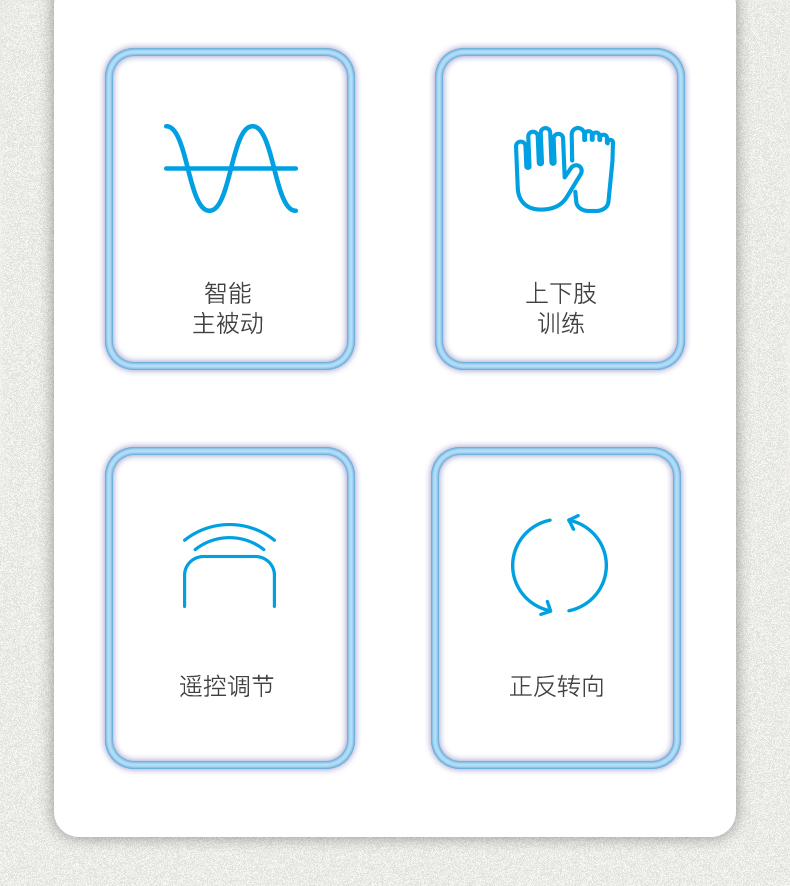 智能
主被动

上下肢
训练

遥控调节

正反转向