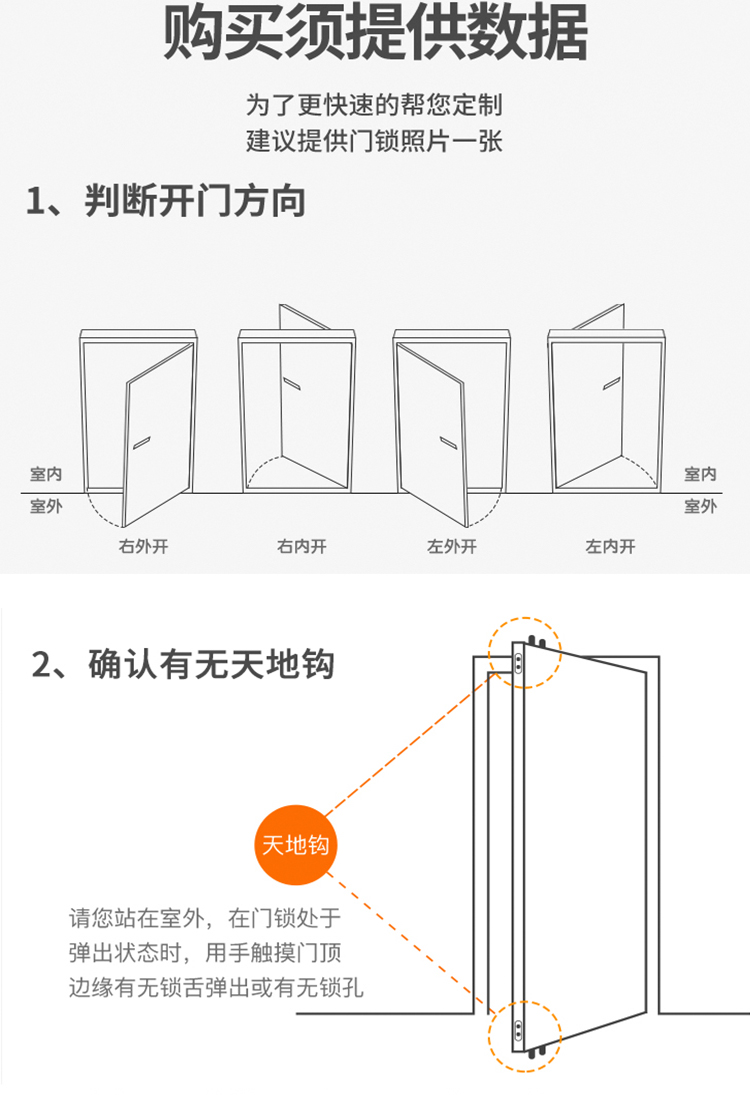 购买须提供数据

为了更快速的帮您定制
建议提供门锁照片一张

1、判断开门方向

室内
室外
右外开
右内开
左外开
左内开
室内
室外

2、确认有无天地钩

天地钩

请您站在室外，在门锁处于弹出状态时，用手触摸门顶边缘有无锁舌弹出或有无锁孔