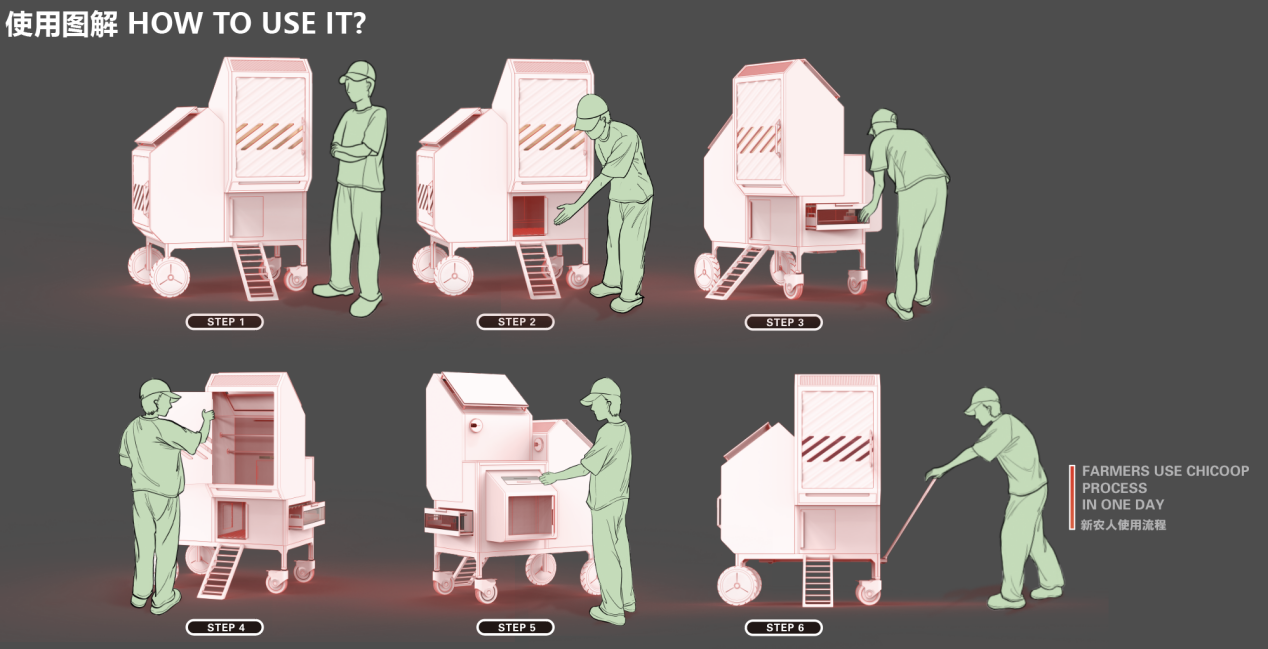 使用图解 HOW TO USE IT?

STEP 1

STEP 2

STEP 3

STEP 4

STEP 5

STEP 6

FARMERS USE CHICOOP PROCESS IN ONE DAY
新农人使用流程