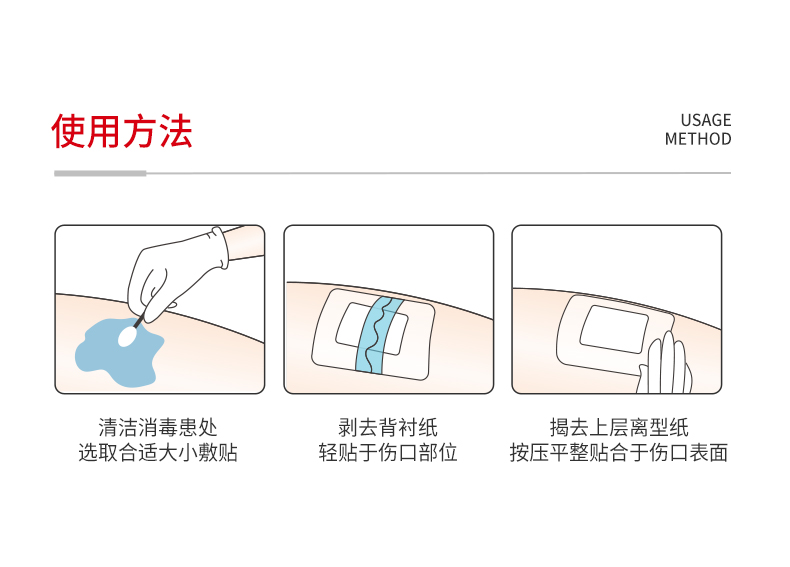 使用方法

USAGE
METHOD

清洁消毒患处
选取合适大小敷贴

剥去背衬纸
轻贴于伤口部位

揭去上层离型纸
按压平整贴合于伤口表面