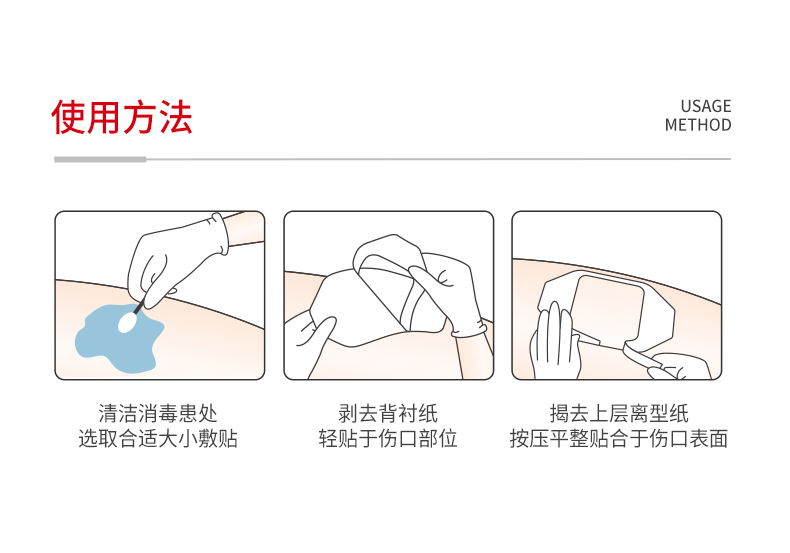 使用方法

USAGE
METHOD

清洁消毒患处
选取合适大小敷贴

剥去背衬纸
轻贴于伤口部位

揭去上层离型纸
按压平整贴合于伤口表面