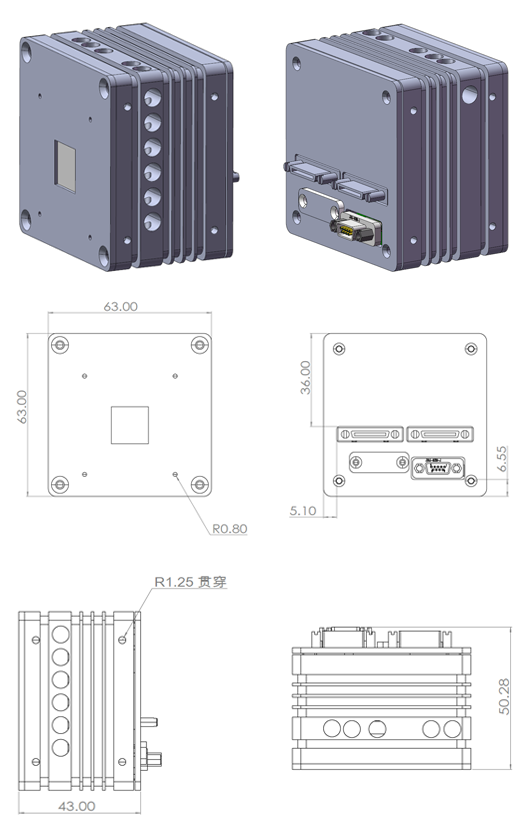 63.00

63.00

R0.80

36.00

6.55

5.10

R1.25 贯穿

43.00

50.28