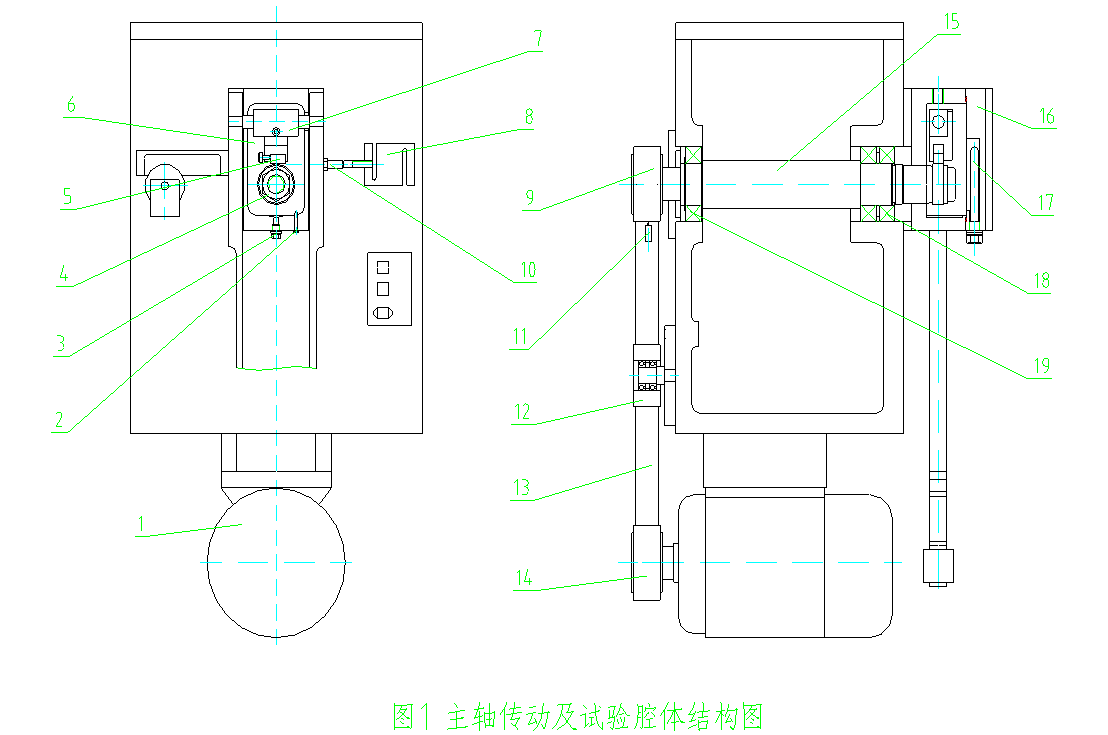 7
6
8
5
4
10
3
2
1
15
16
9
17
18
11
19
12
13
14

图1 主轴传动及试验腔体结构图