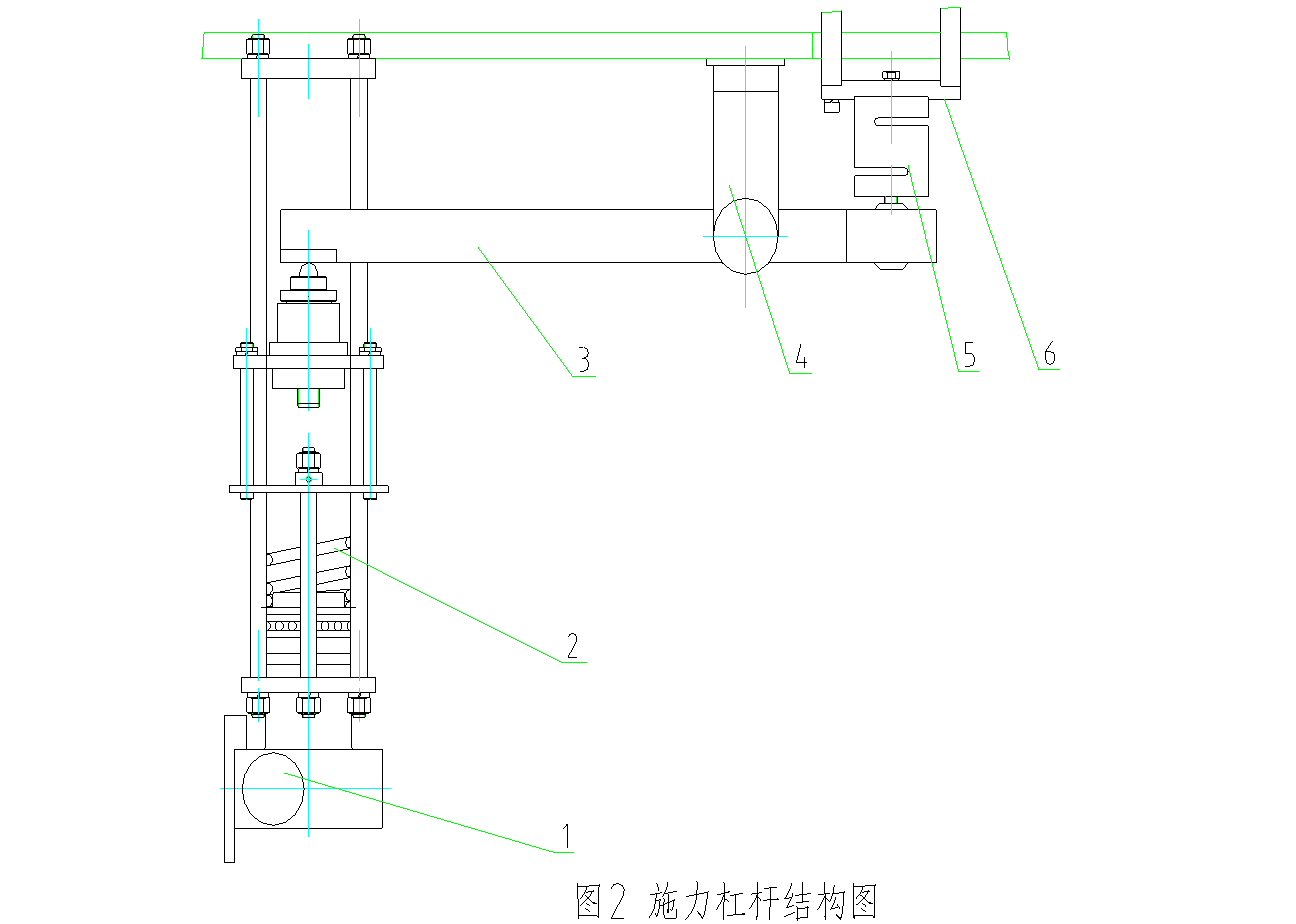 3
4
5
6
2
1
图2 施力杠杆结构图