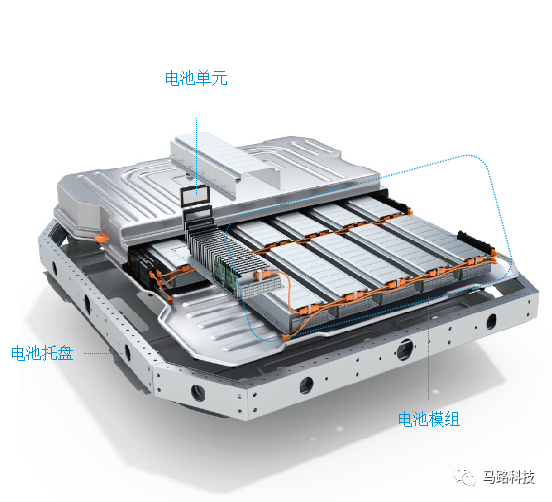 电池单元

电池托盘

电池模组

马路科技